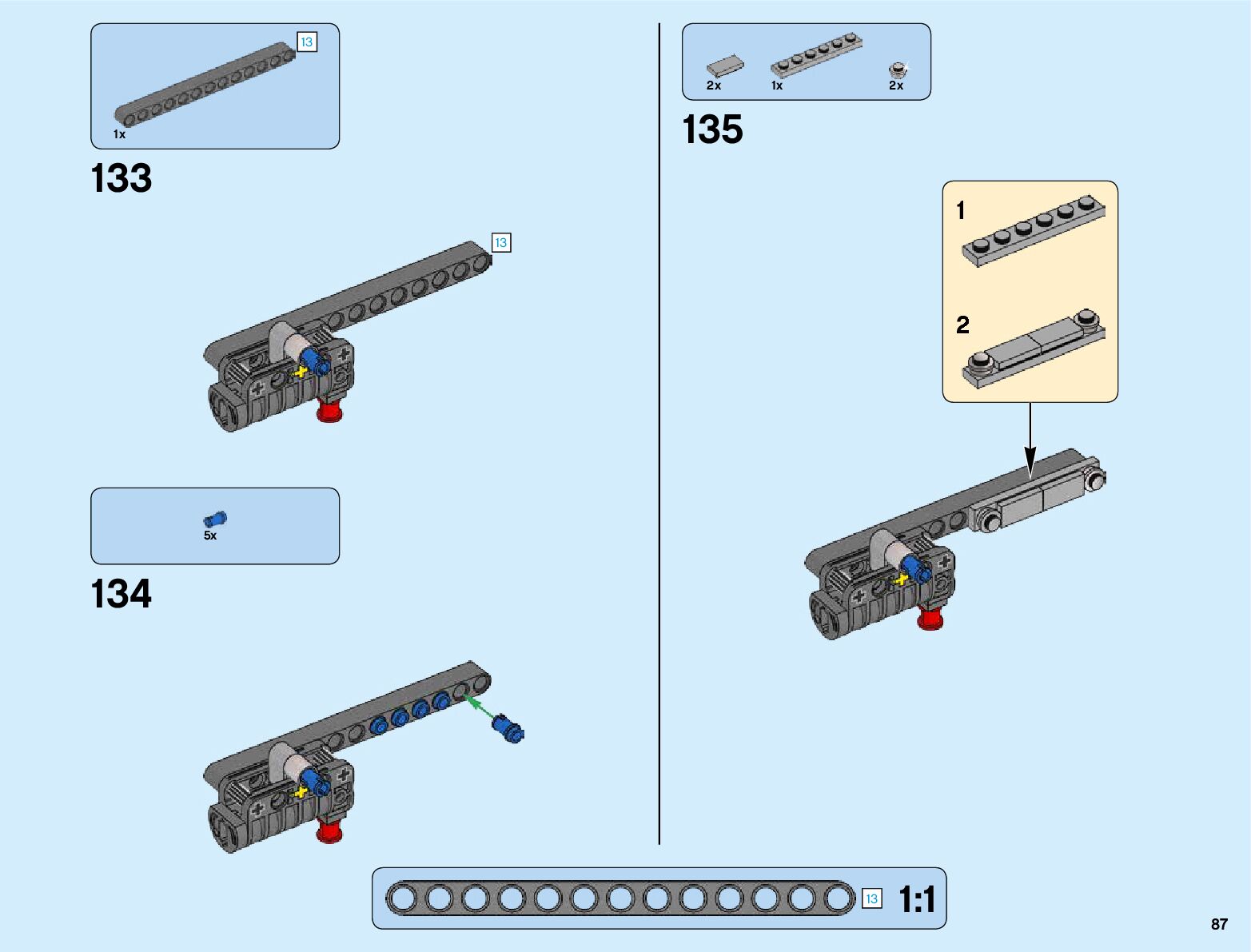 13
1x
133
13
5x
134
2x
1x
2x
135
1
2
13
1:1
87