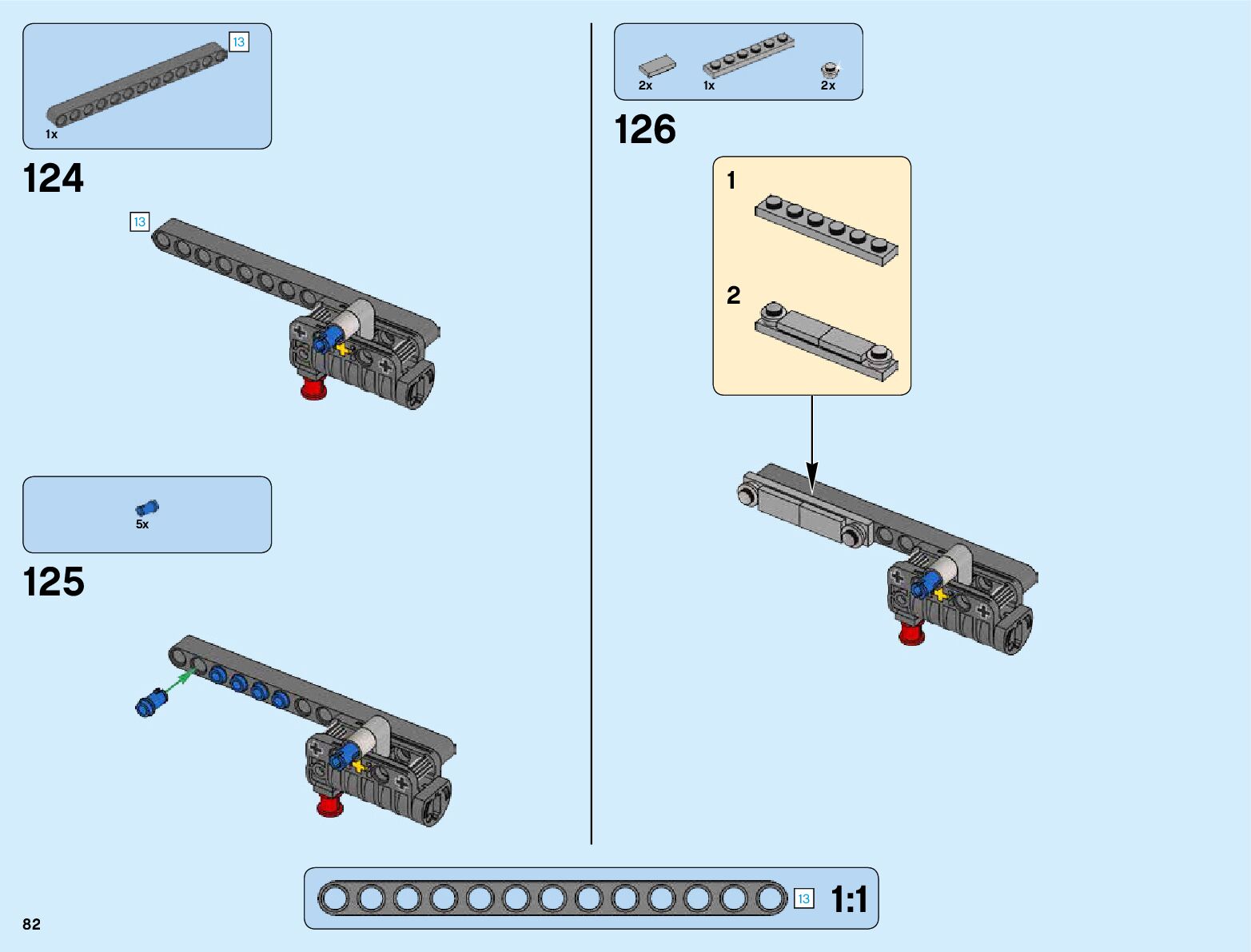 13
1x

124

13

5x

125

2x
1x
2x

126

1

2

13
1:1

82