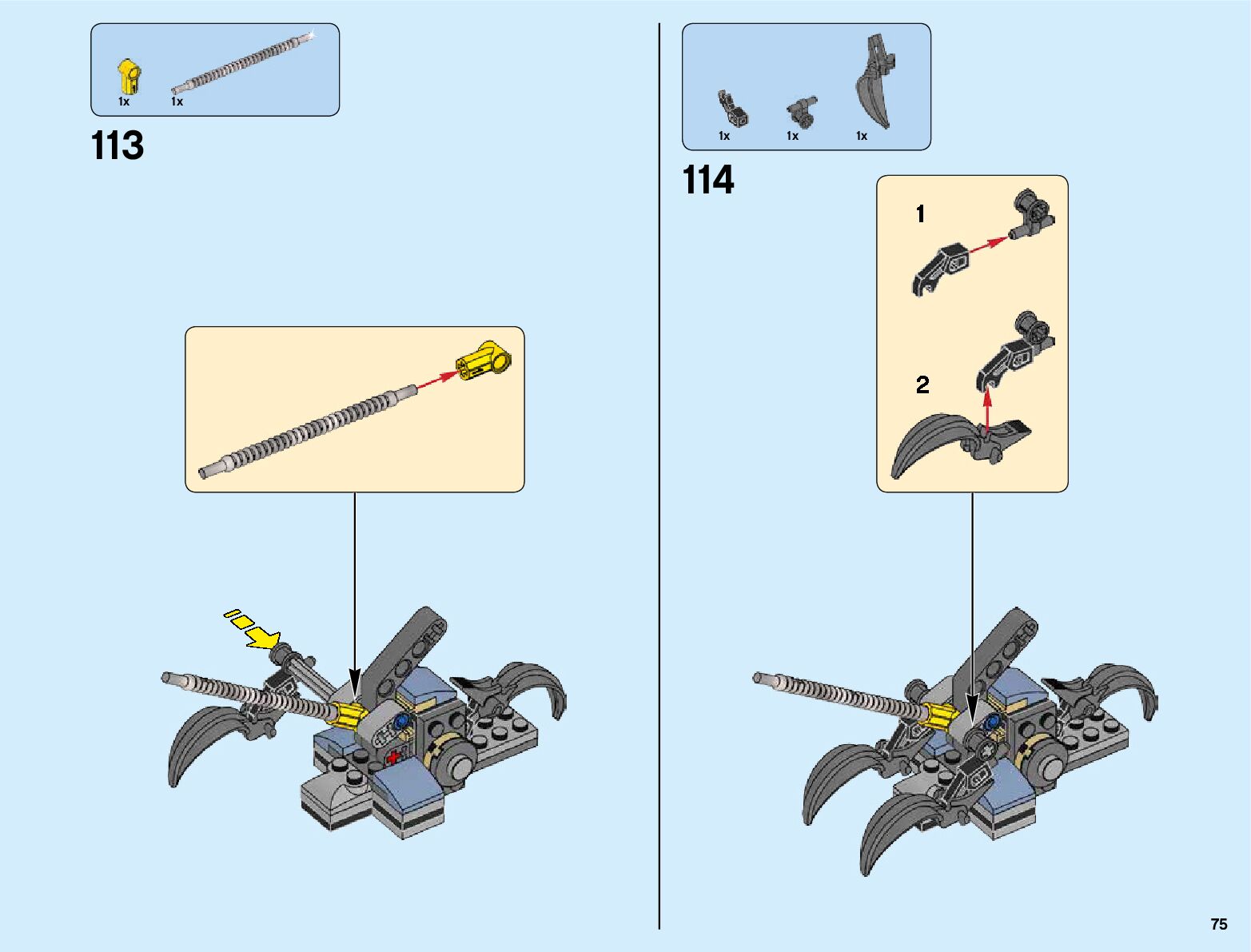 1x 1x

113

1x 1x 1x

114

1

2

75