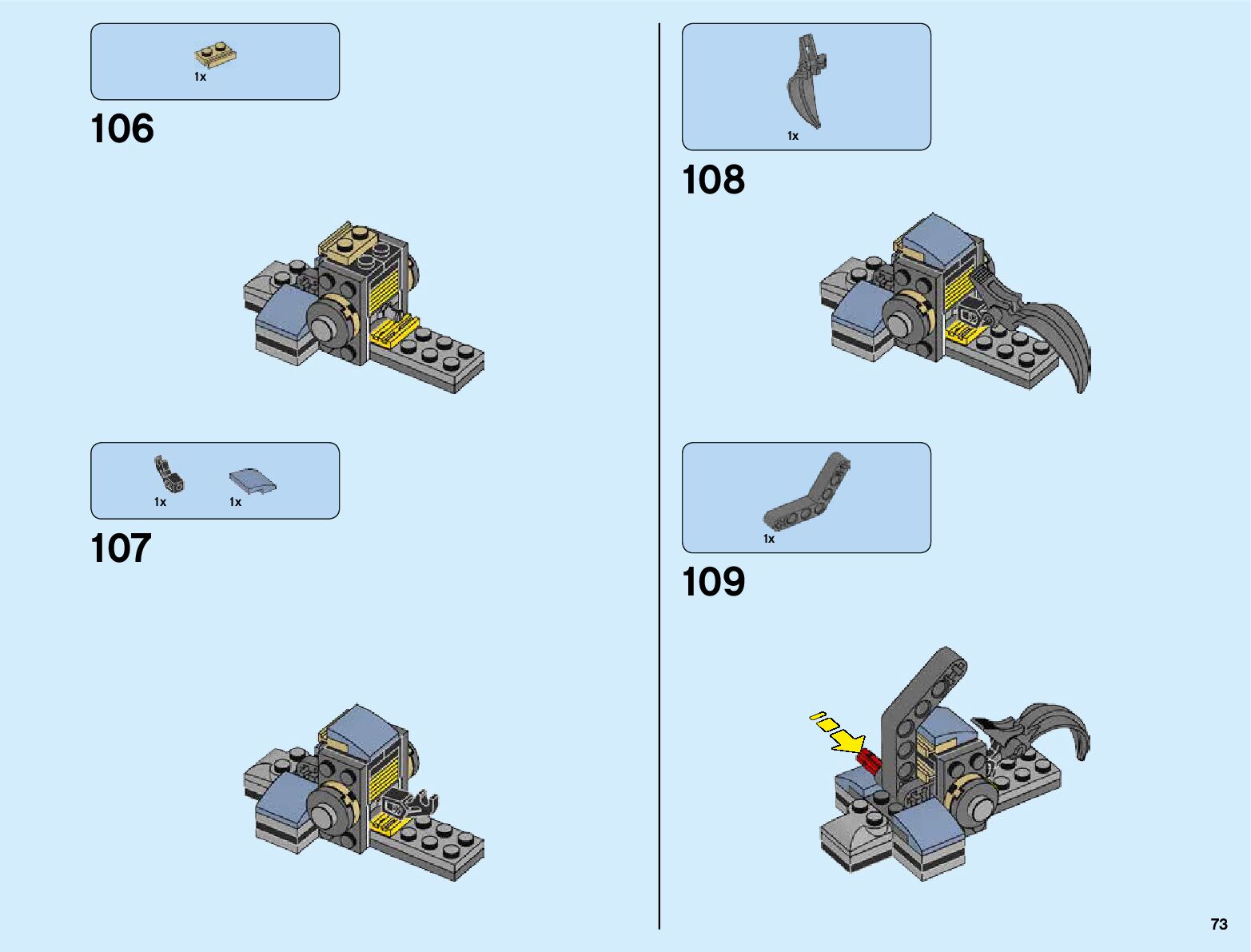 1x

106

1x 1x

107

1x

108

1x

109

73