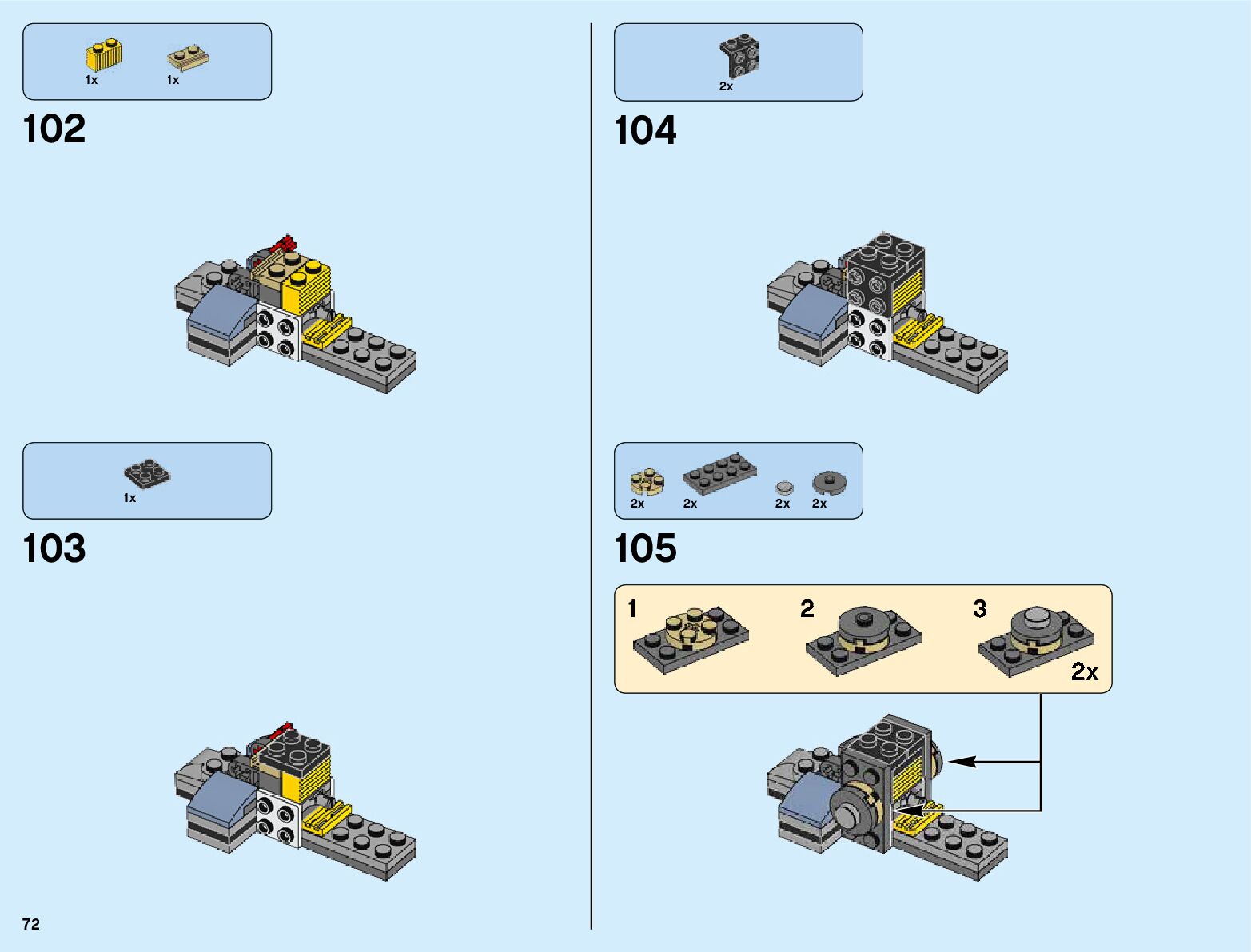 1x 1x

102

1x

103

72

2x

104

2x 2x 2x 2x

105

1

2

3

2x