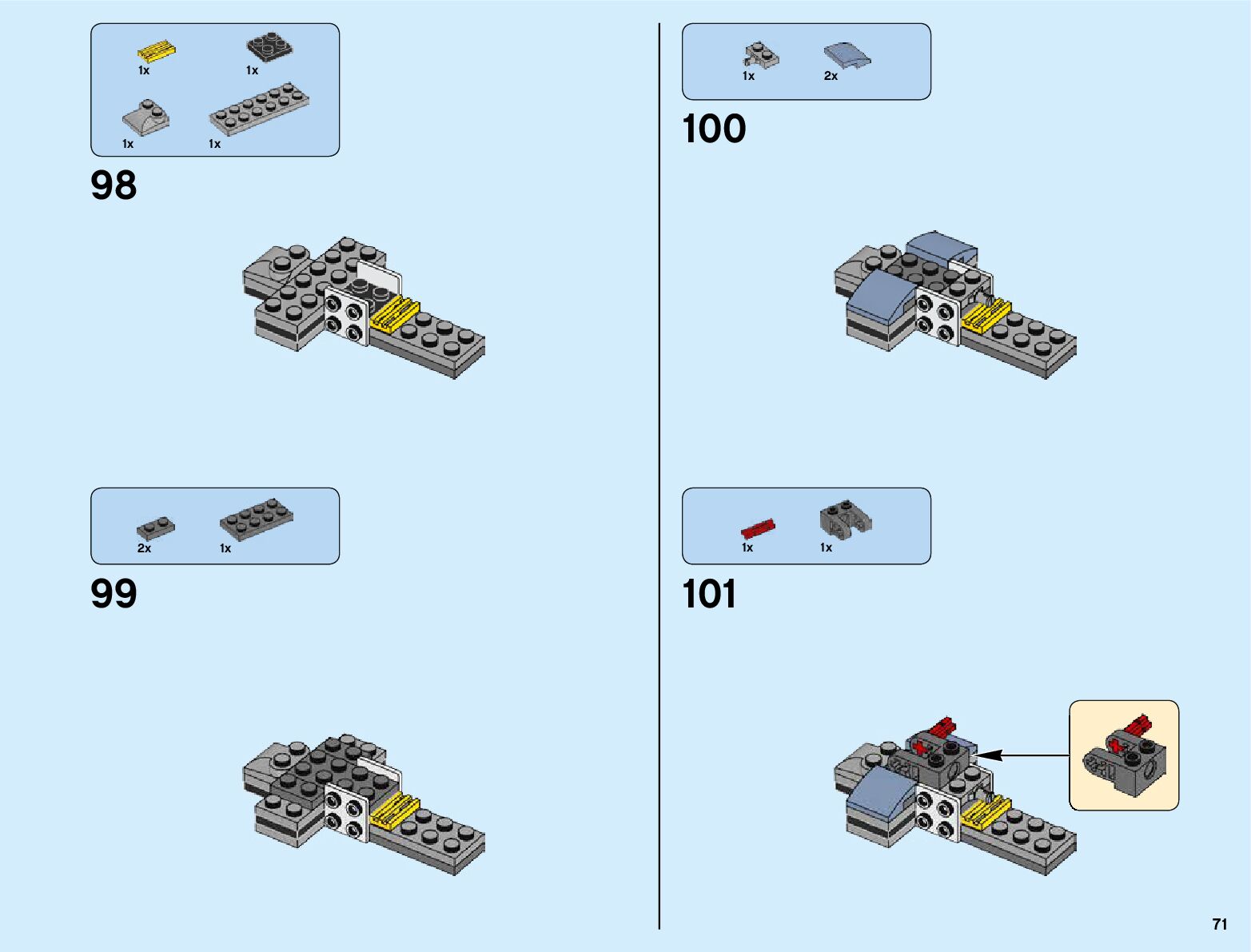 1x 1x
1x 1x

98

2x 1x

99

1x 2x

100

1x 1x

101

71