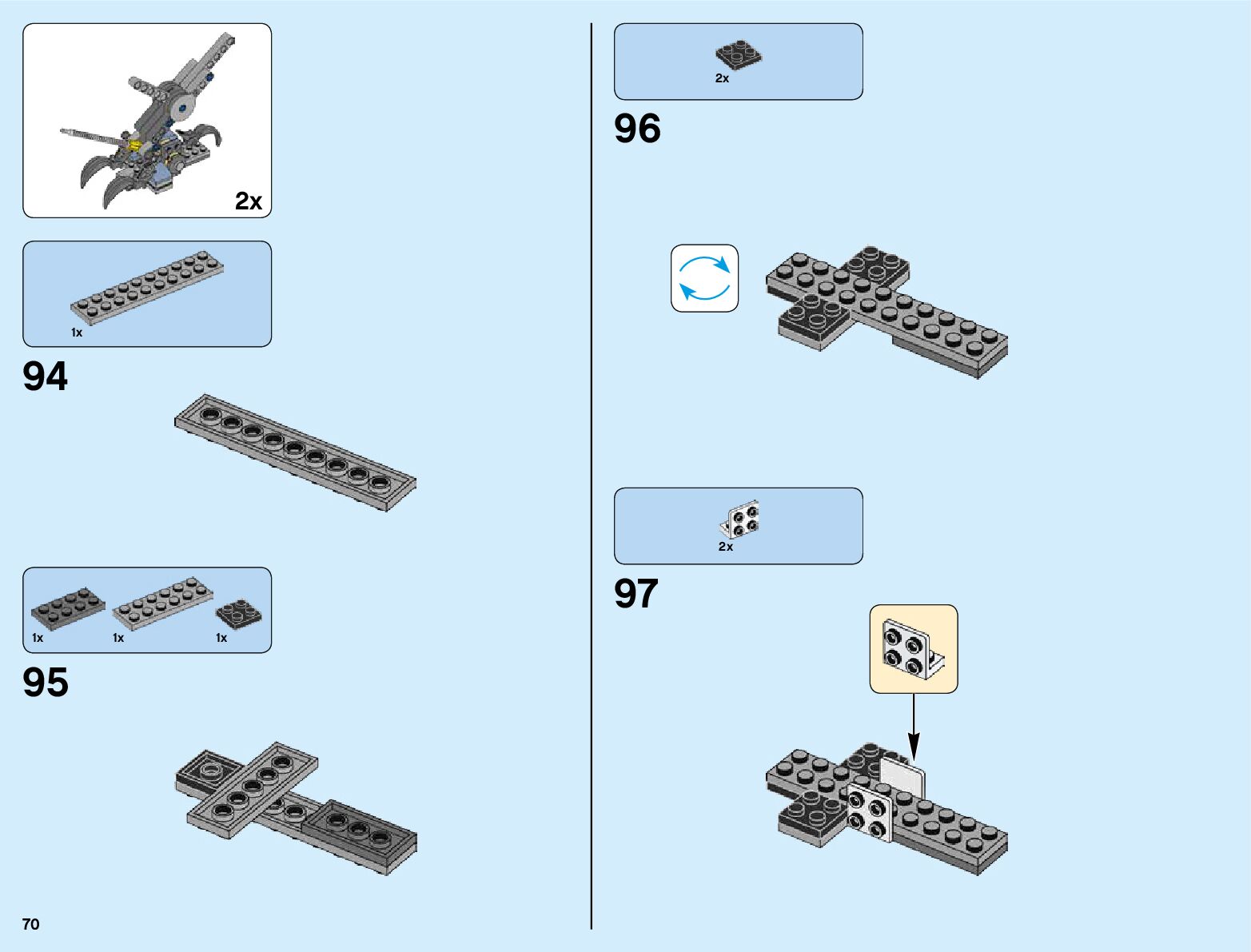 2x

1x

94

1x 1x 1x

95

70

2x

96

2x

97