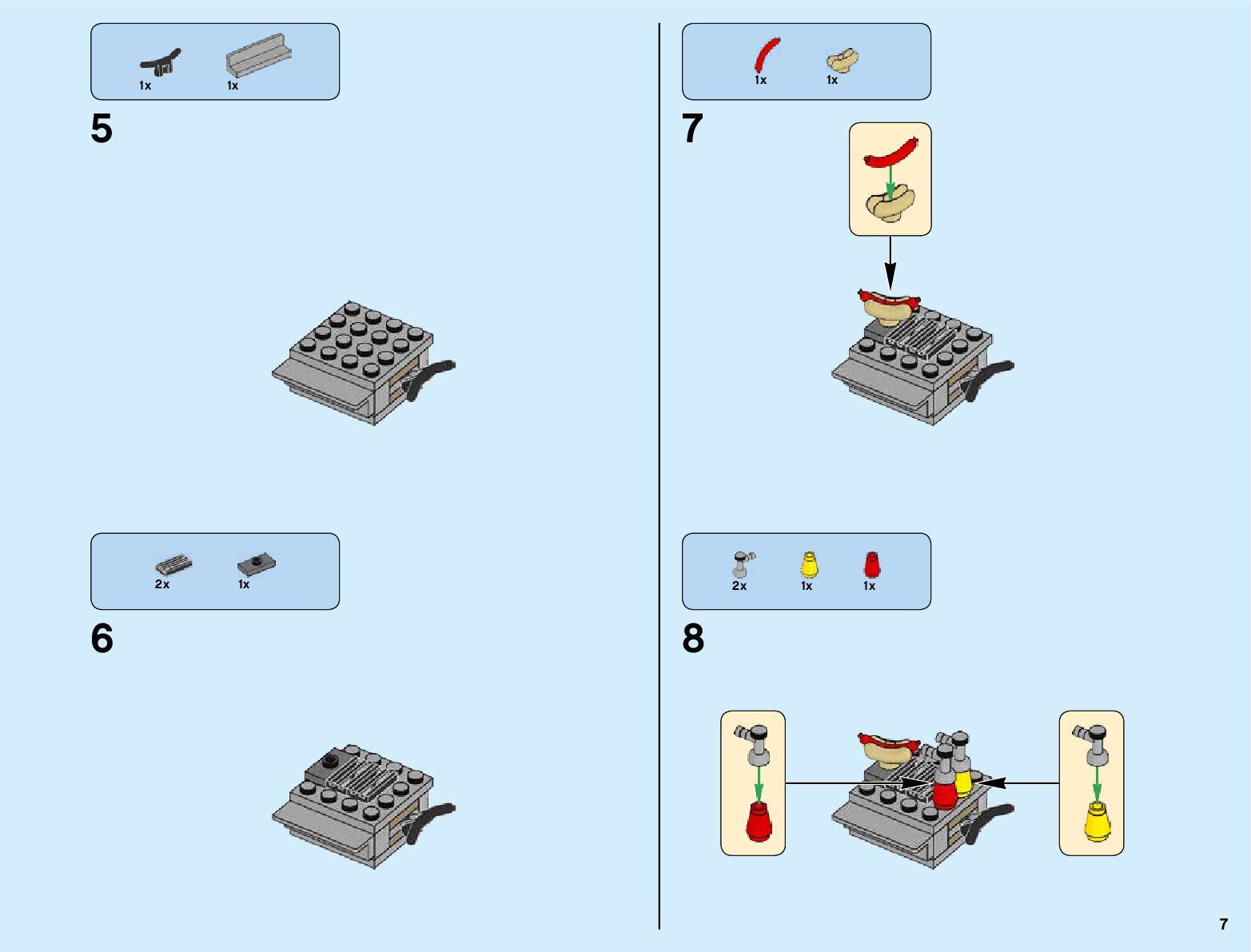 1x 1x

5

2x 1x

6

1x 1x

7

2x 1x 1x

8

7