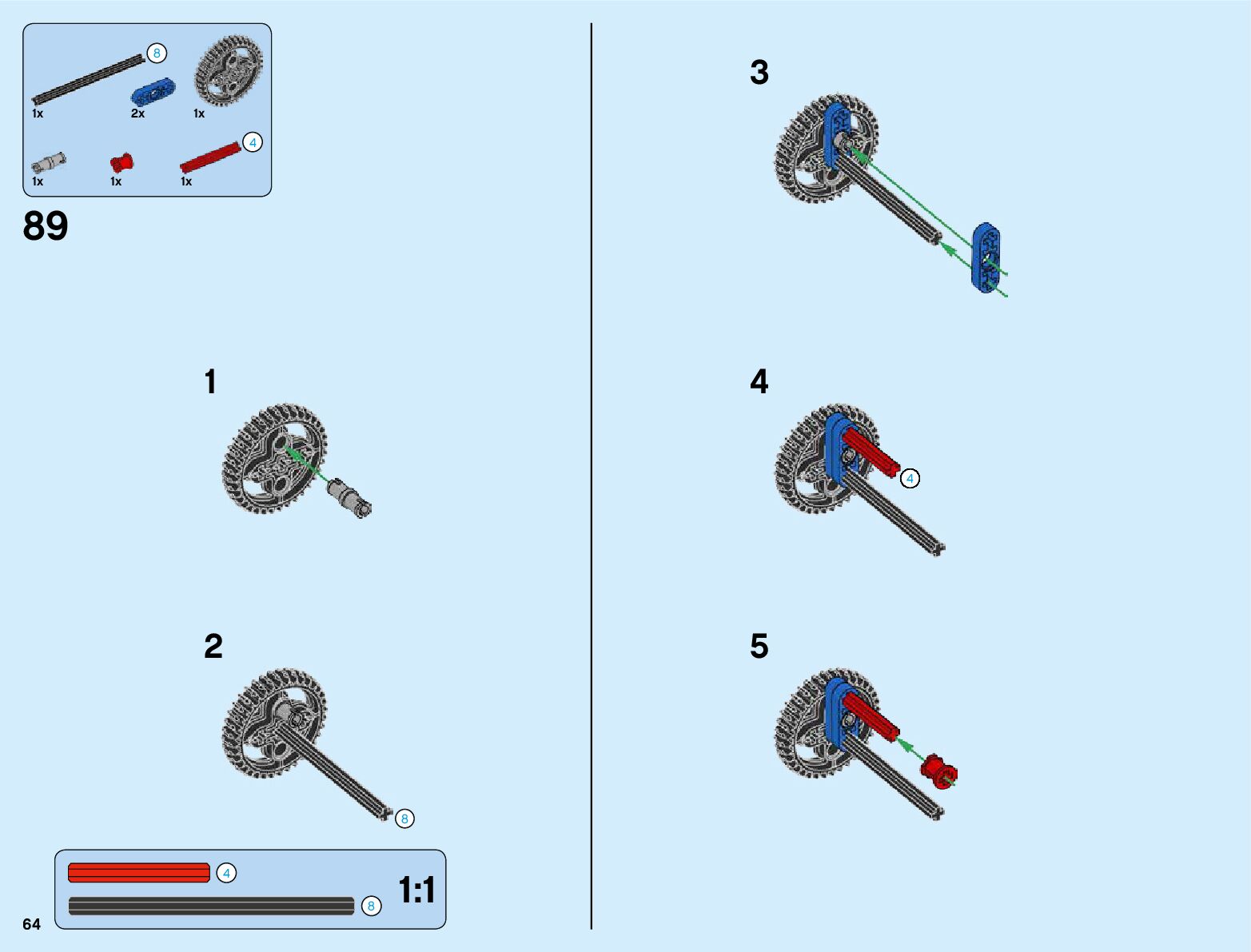 8
1x
2x
1x
4
1x
1x
1x

89

1

2

8

4

8

1:1

64

3

4

4

5