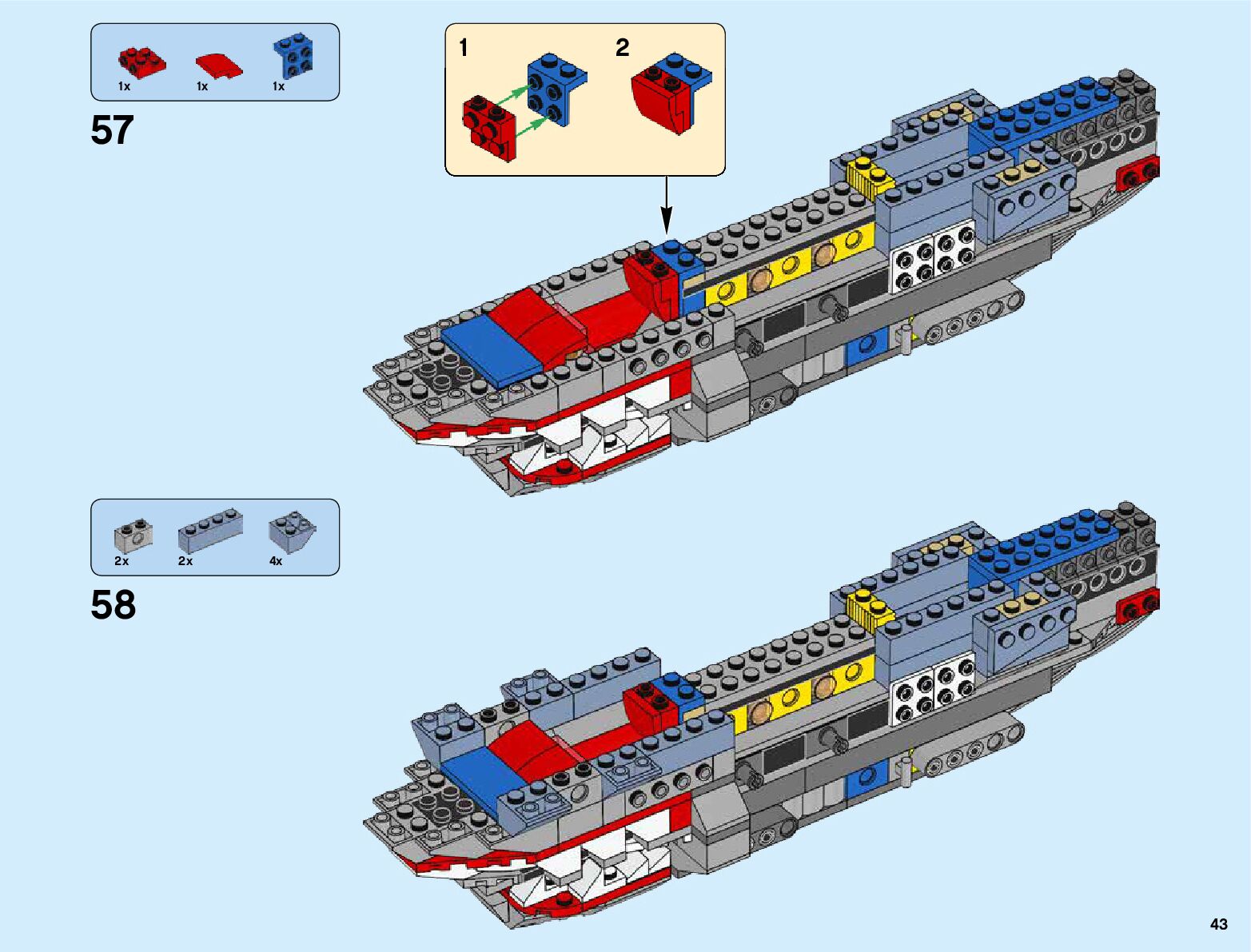 1x 1x 1x

57

1 2

2x 2x 4x

58

43