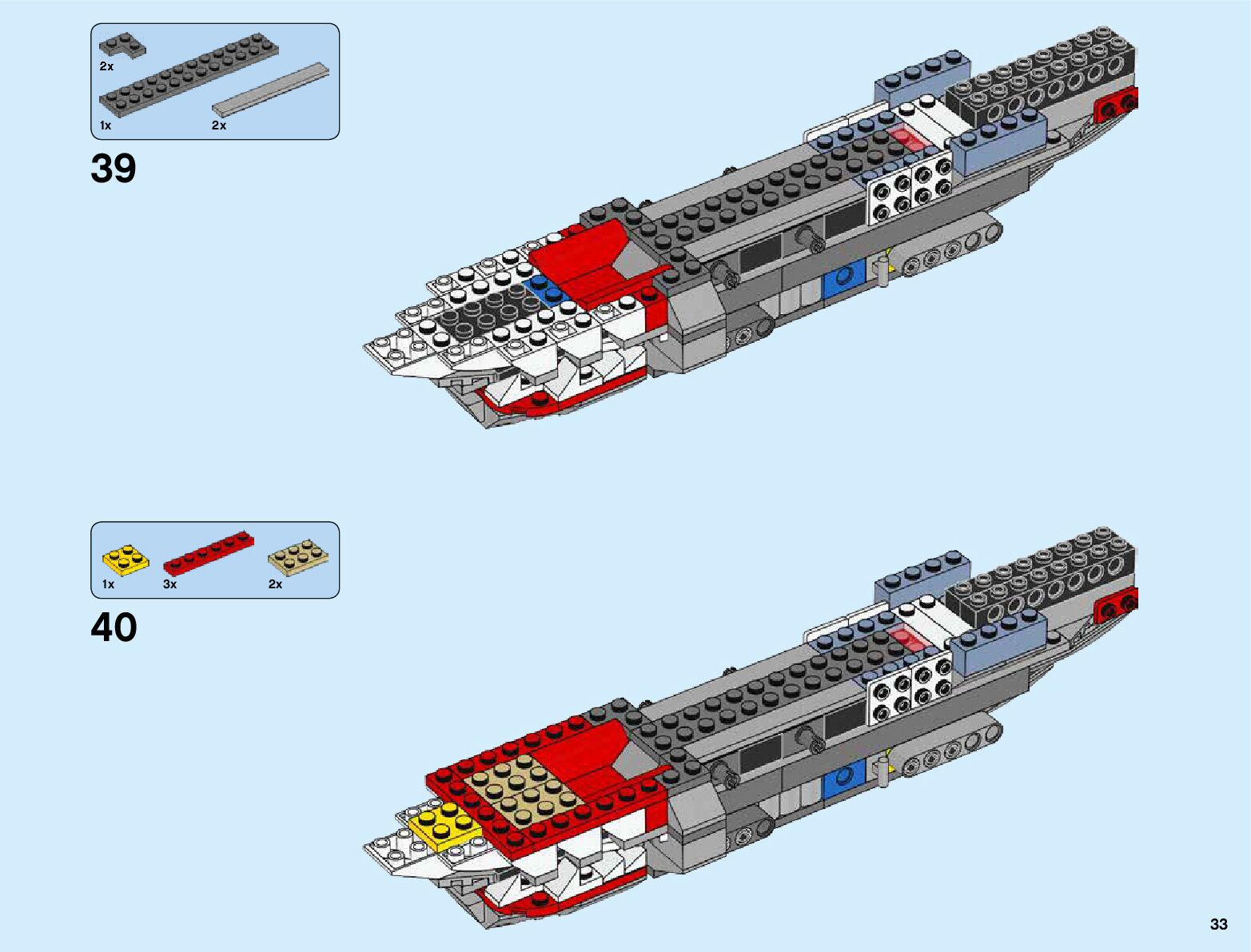 2x
1x
2x

39

1x
3x
2x

40

33