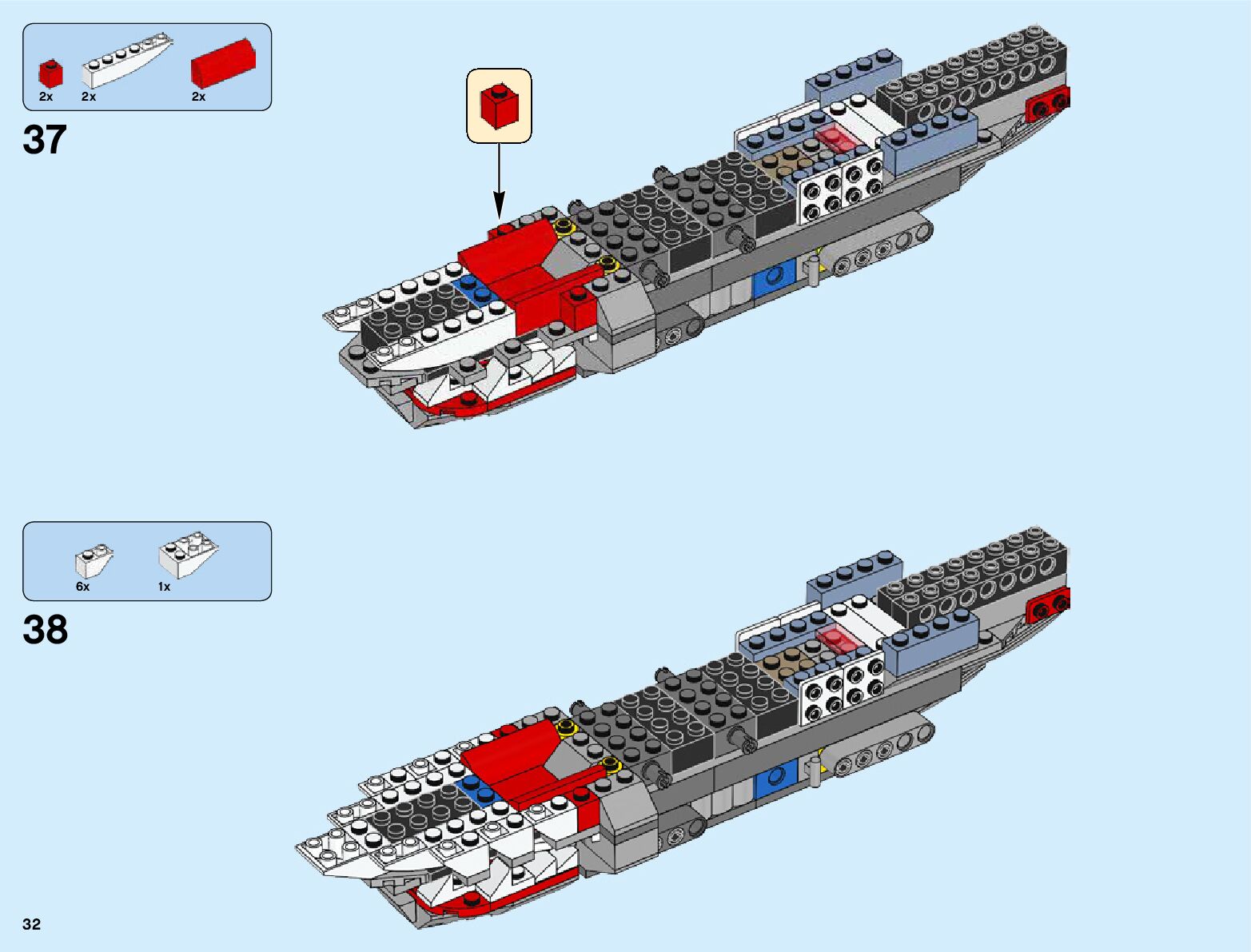 2x 2x 2x

37

6x 1x

38

32