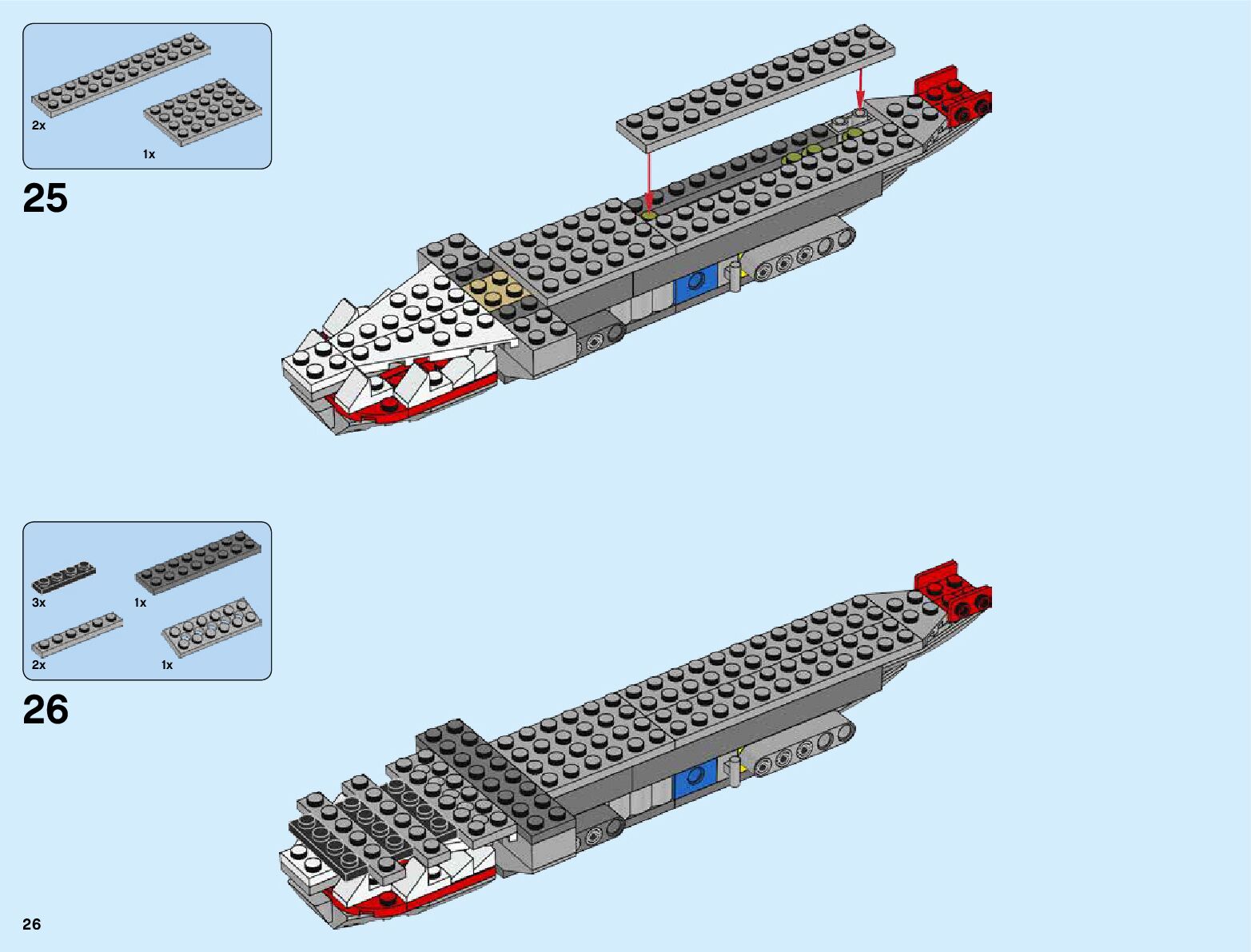 2x

1x

25

3x

1x

2x

1x

26

26