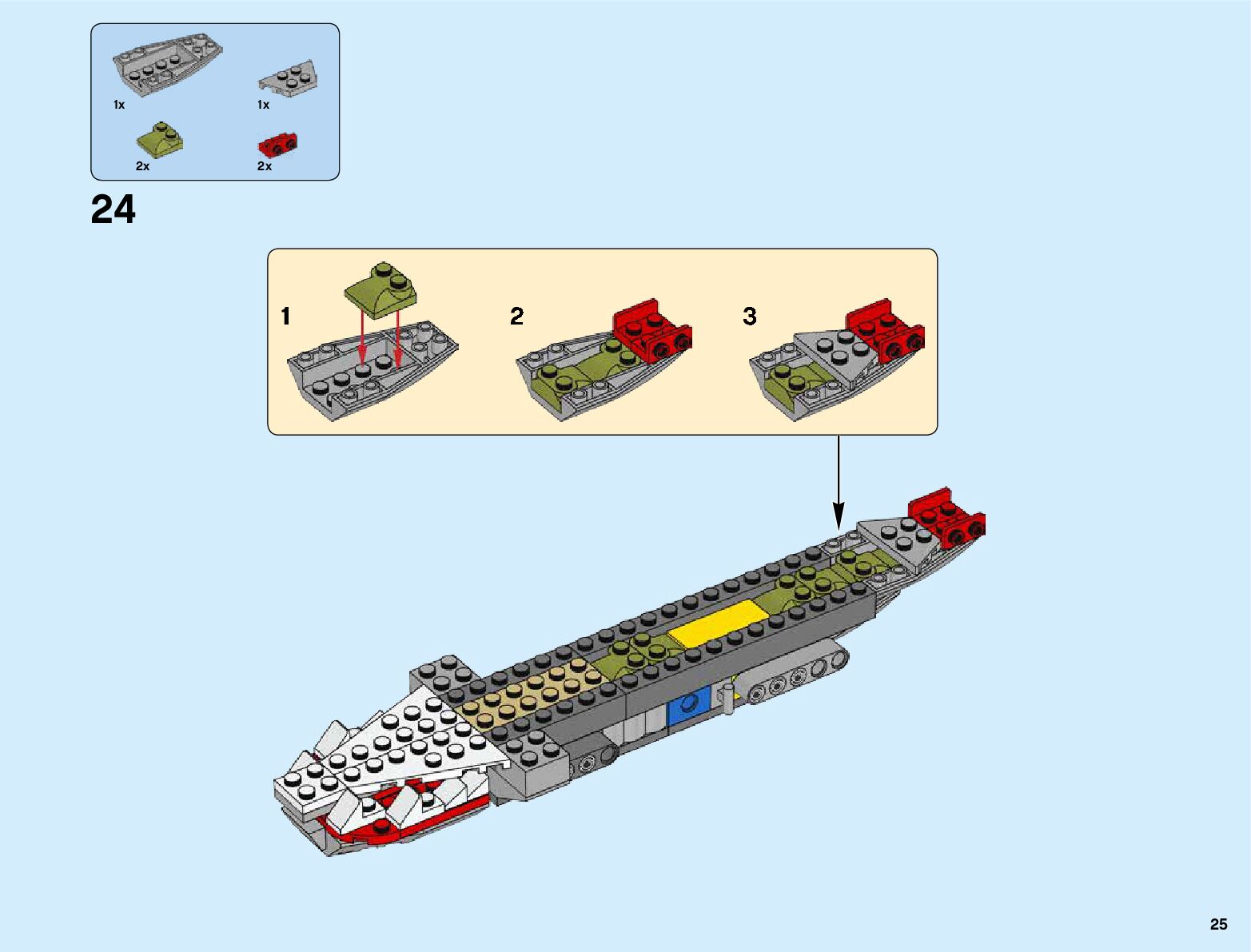 1x 1x

2x 2x

24

1

2

3

25