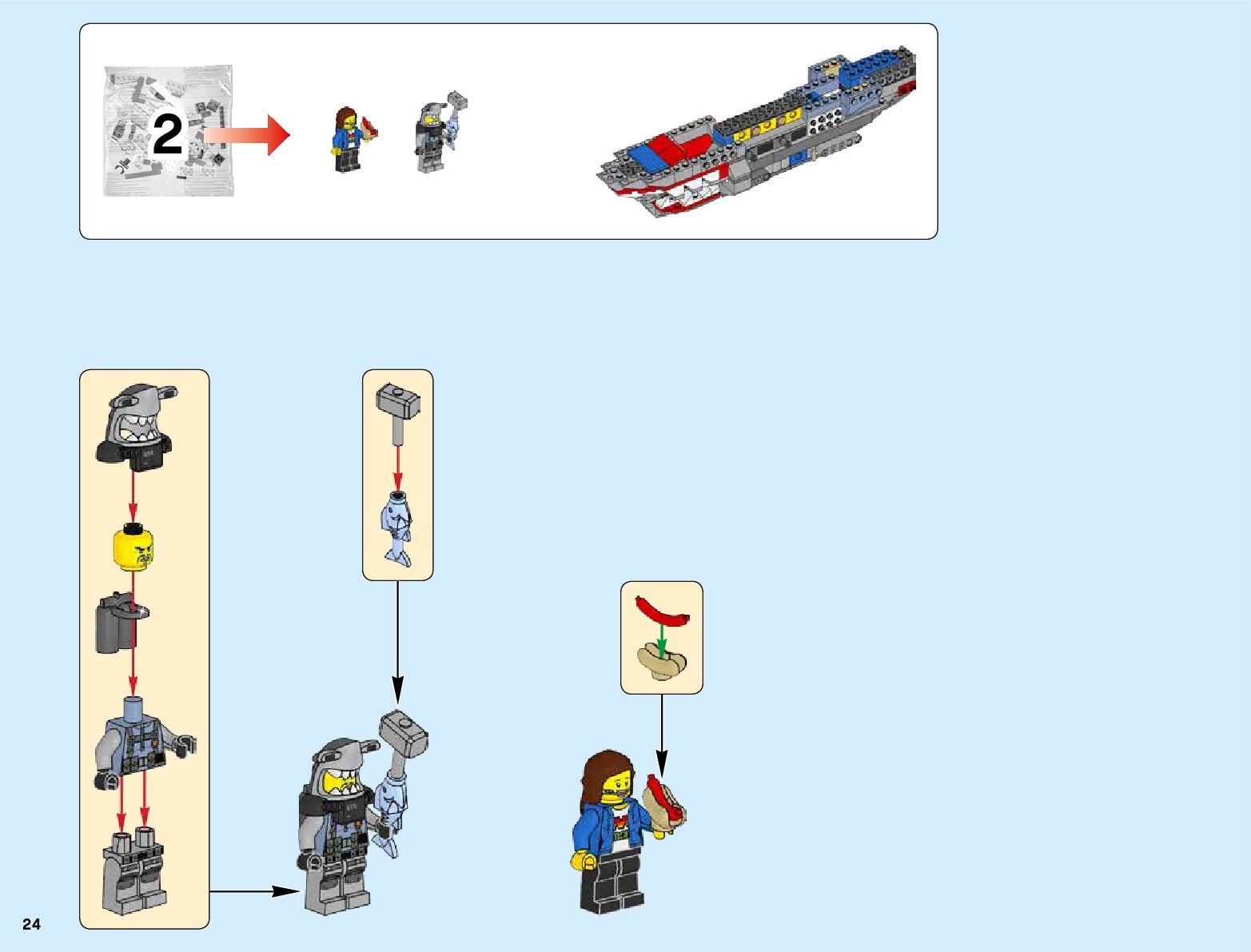 2

24