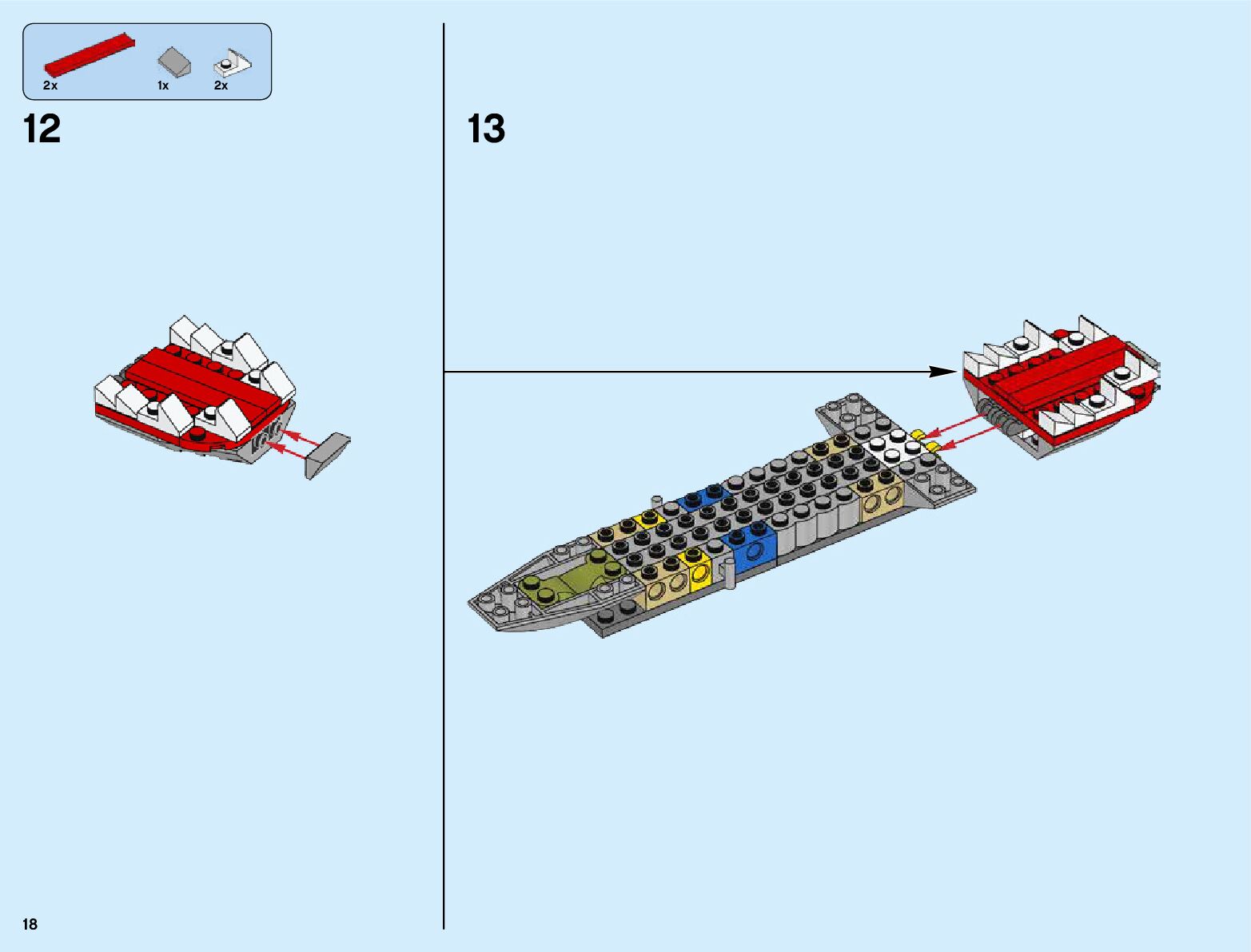 2x 1x 2x

12

13

18