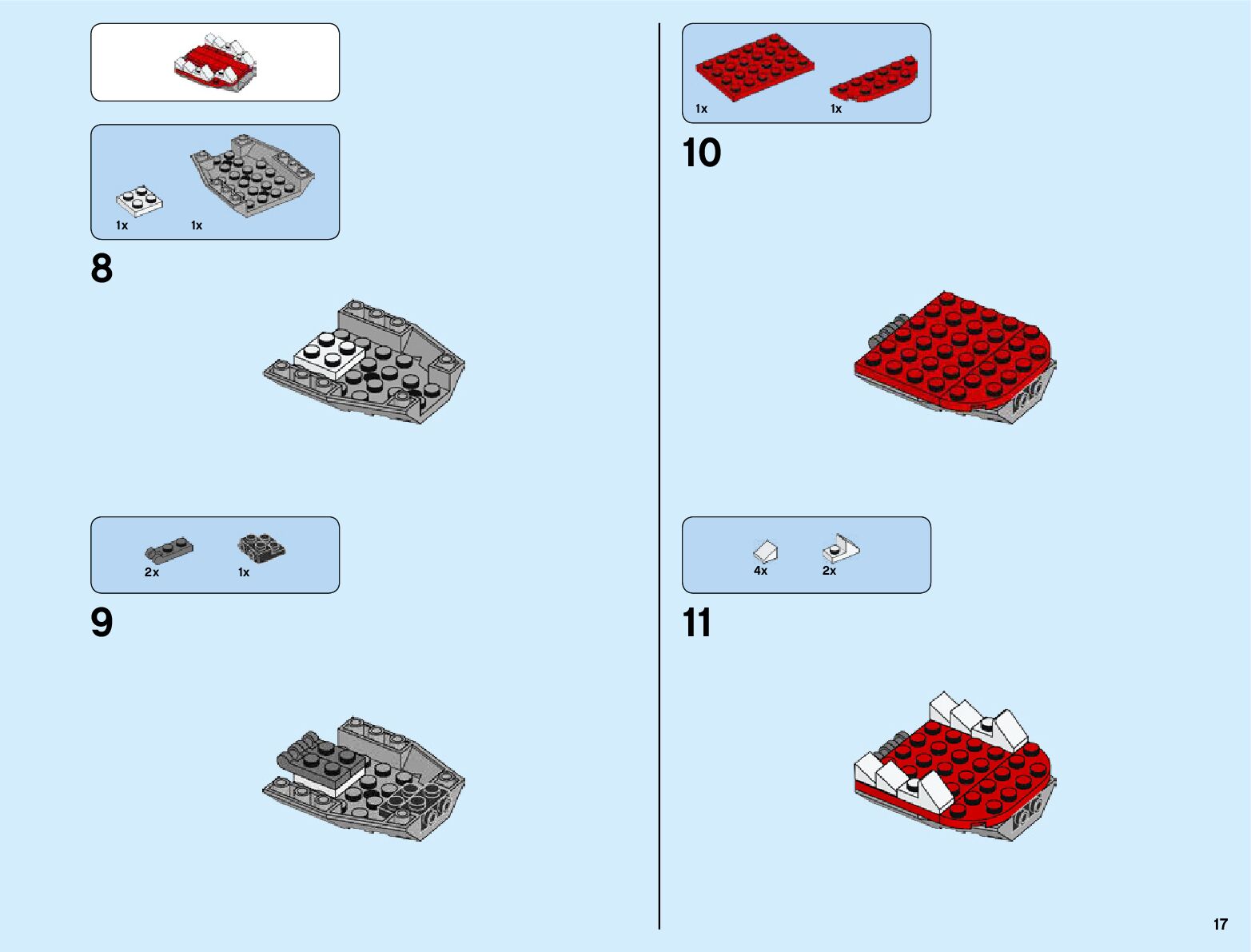 1x 1x

8

2x 1x

9

1x 1x

10

4x 2x

11

17