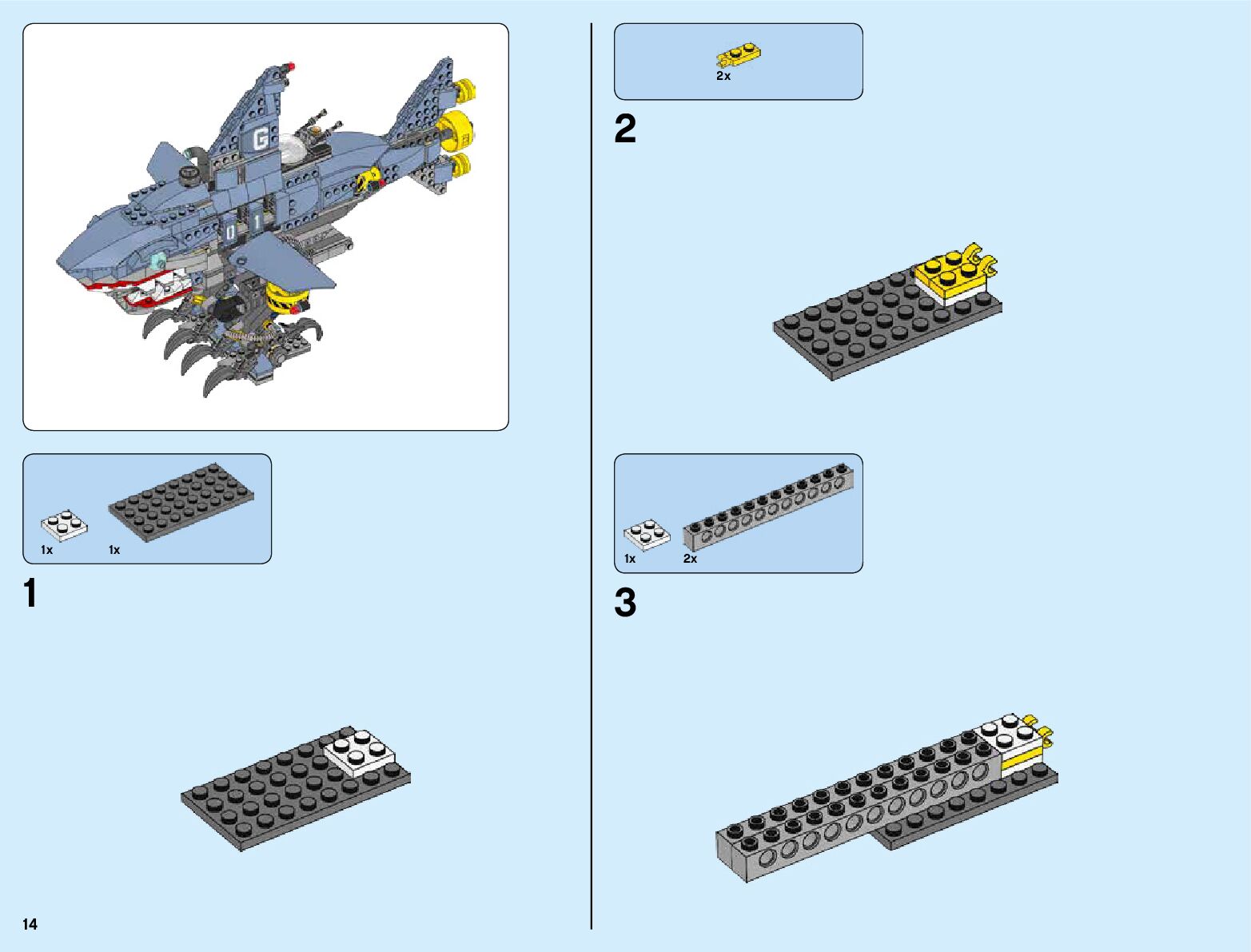 G

0 1

1x 1x

1

14

2x

2

1x 2x

3