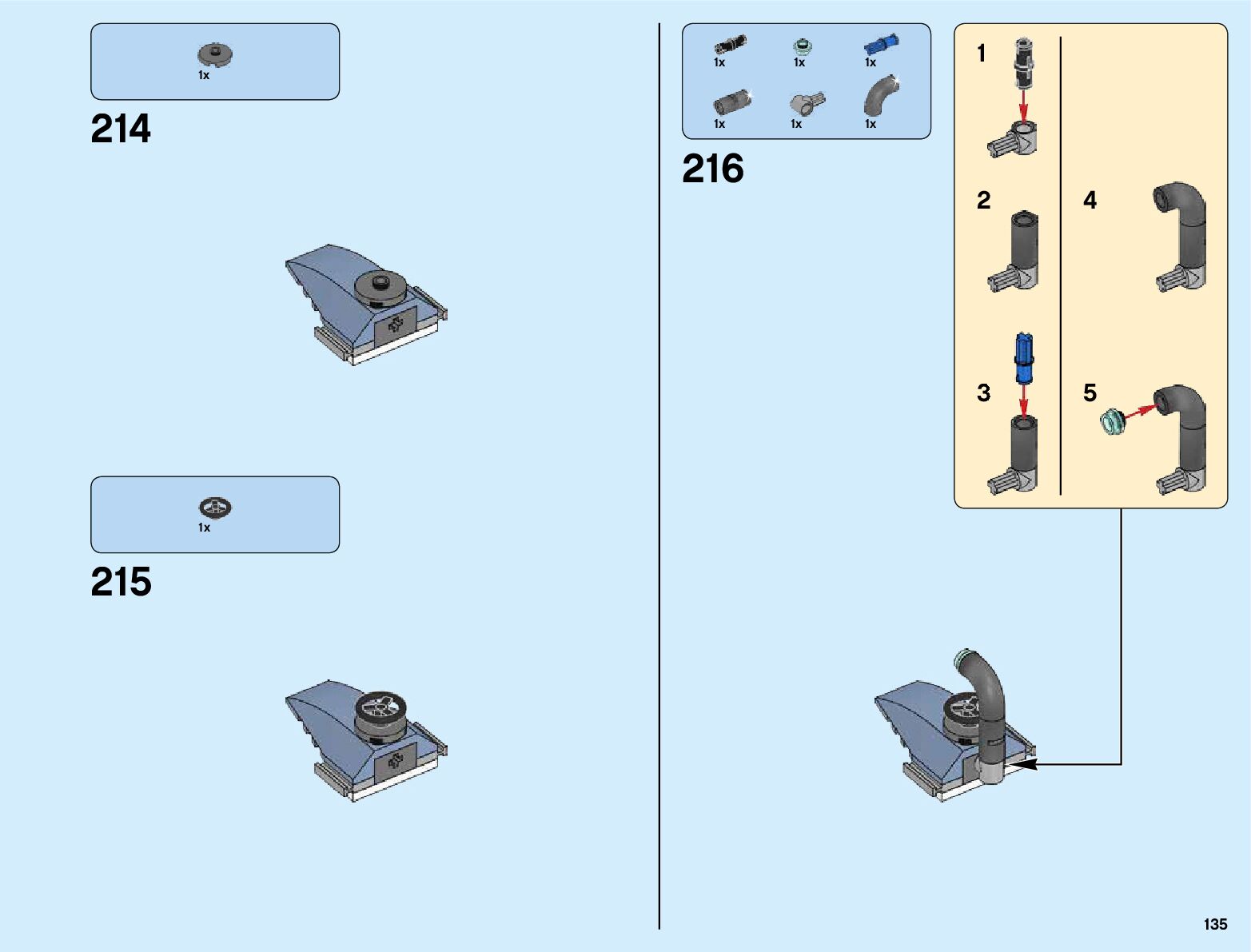 1x

214

1x

215

1x 1x 1x

1x 1x 1x

216

1

2

3

4

5

135