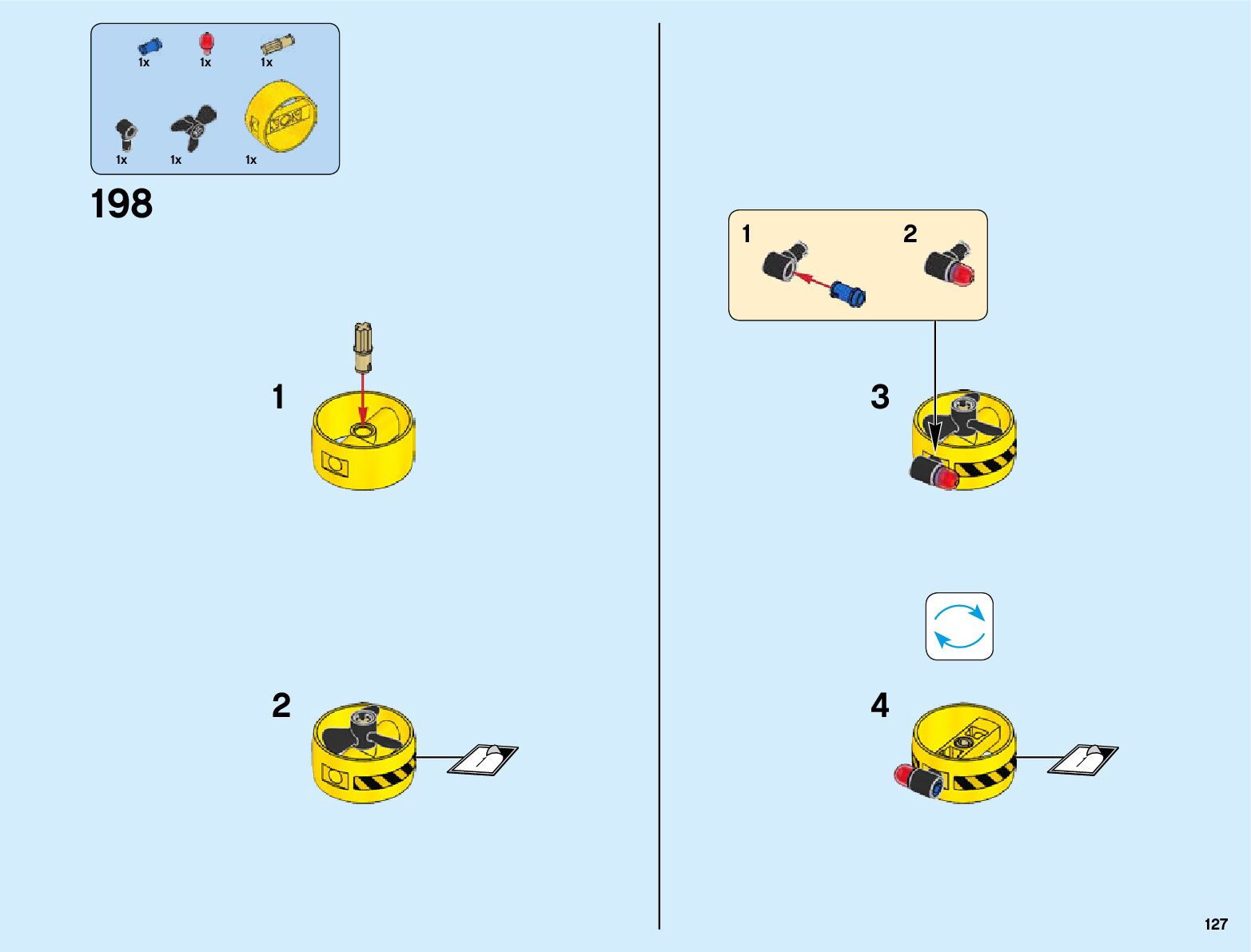 1x 1x 1x

1x 1x 1x

198

1

2

1 2

3

4

127