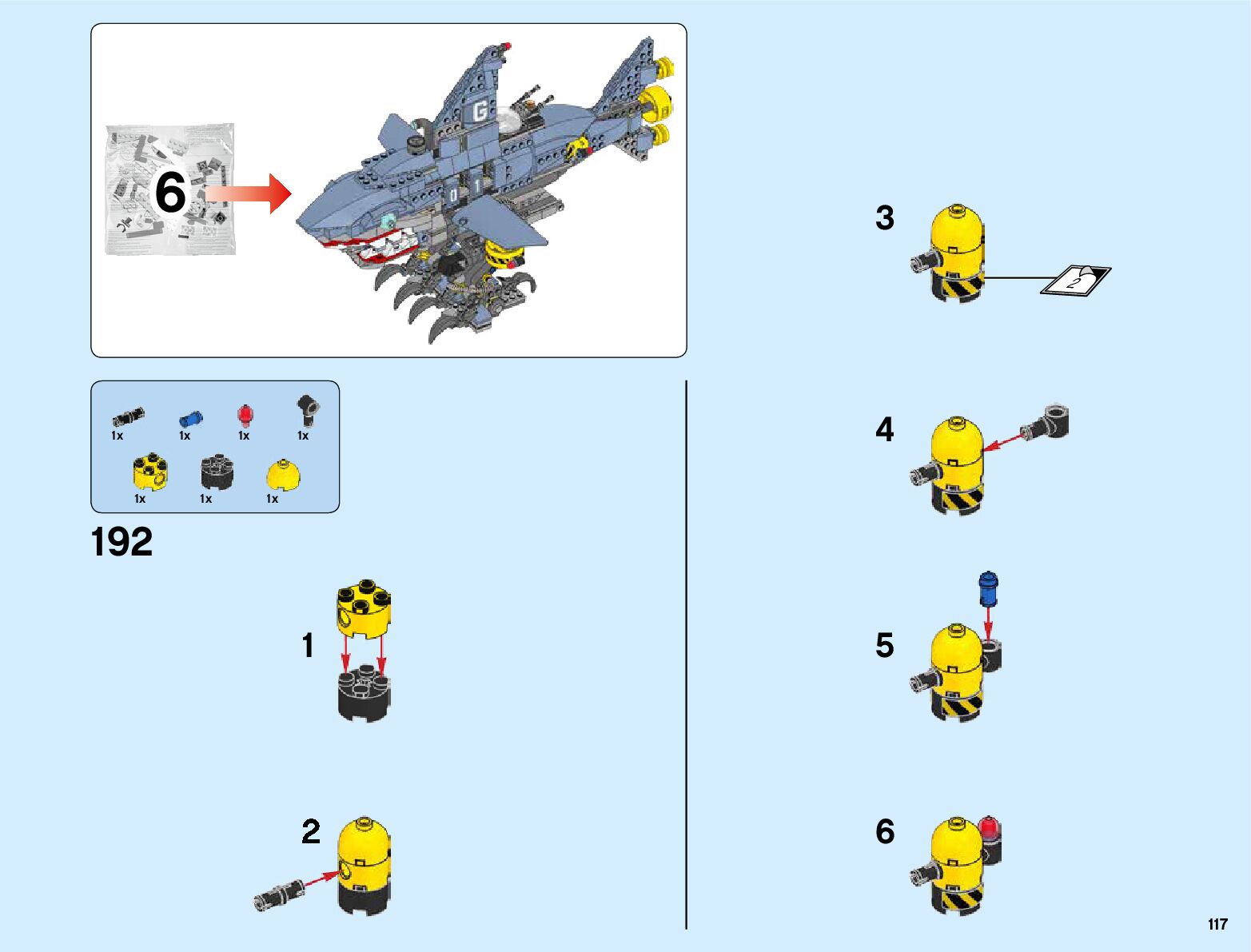 6

G

0 1

1x 1x 1x 1x
1x 1x 1x

192

1

2

3

2

4

5

6

117