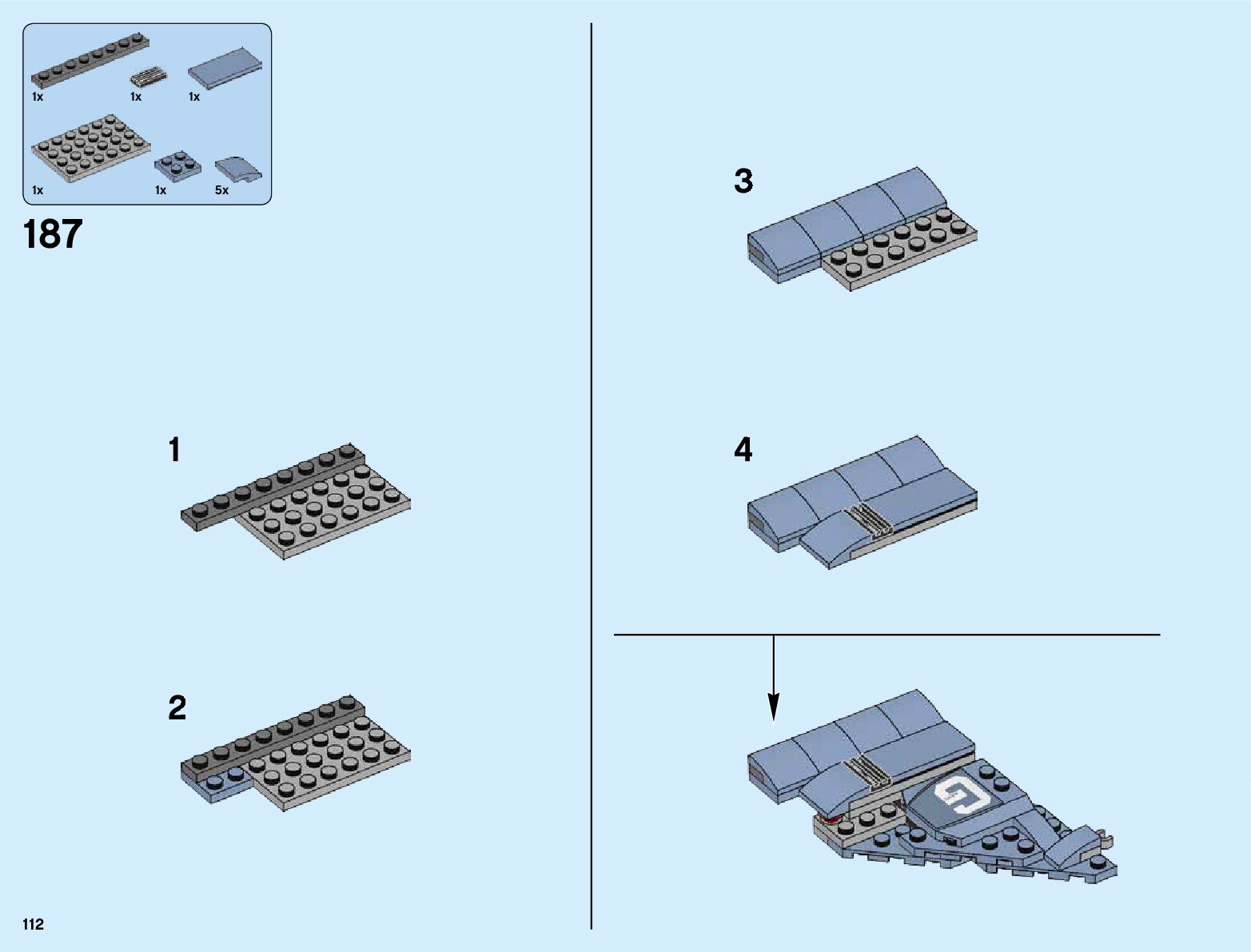 1x
1x
1x
1x
1x
5x

187

1

2

3

4

112