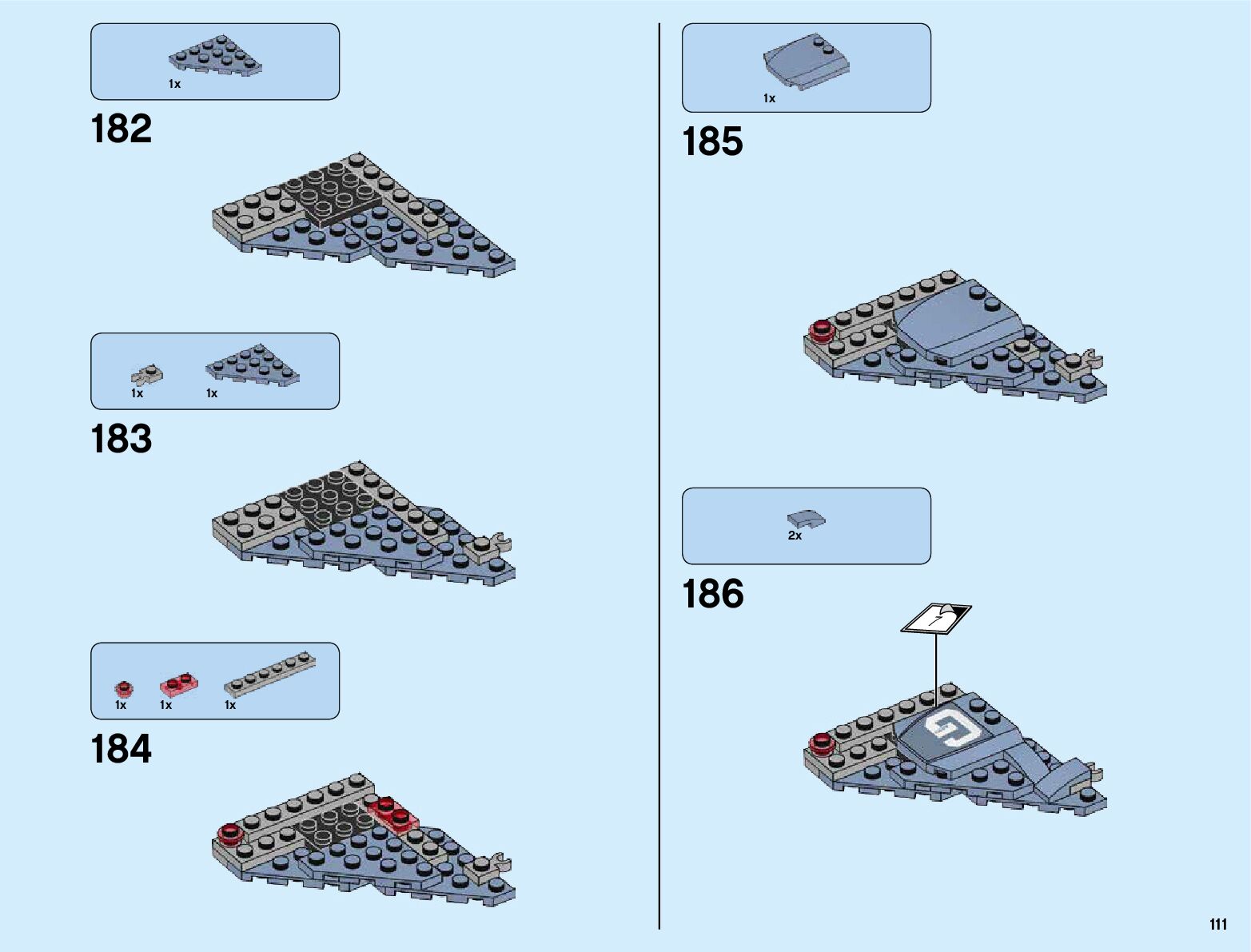 1x

182

1x 1x

183

1x 1x 1x

184

1x

185

2x

186

7

111