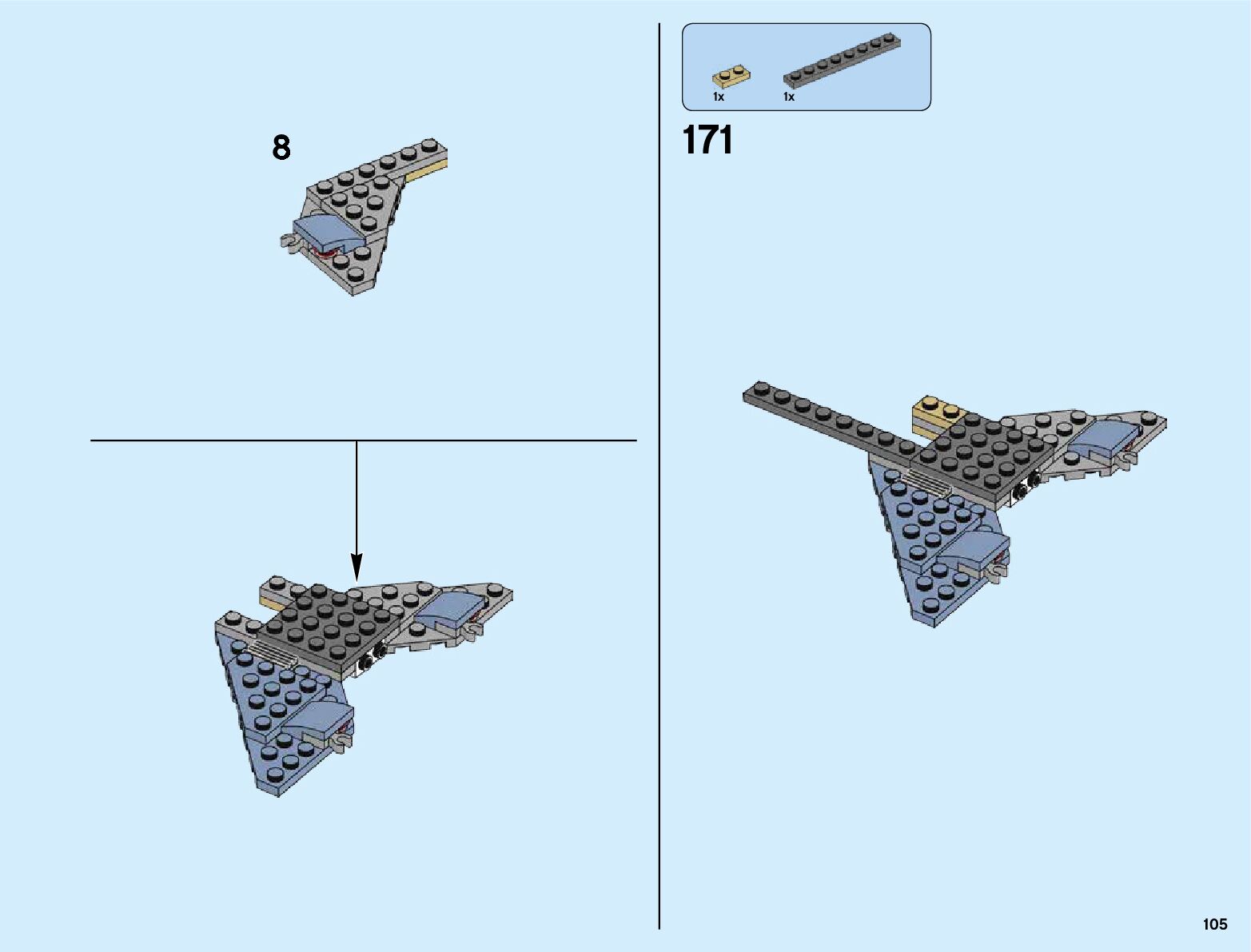 8

1x 1x

171

105