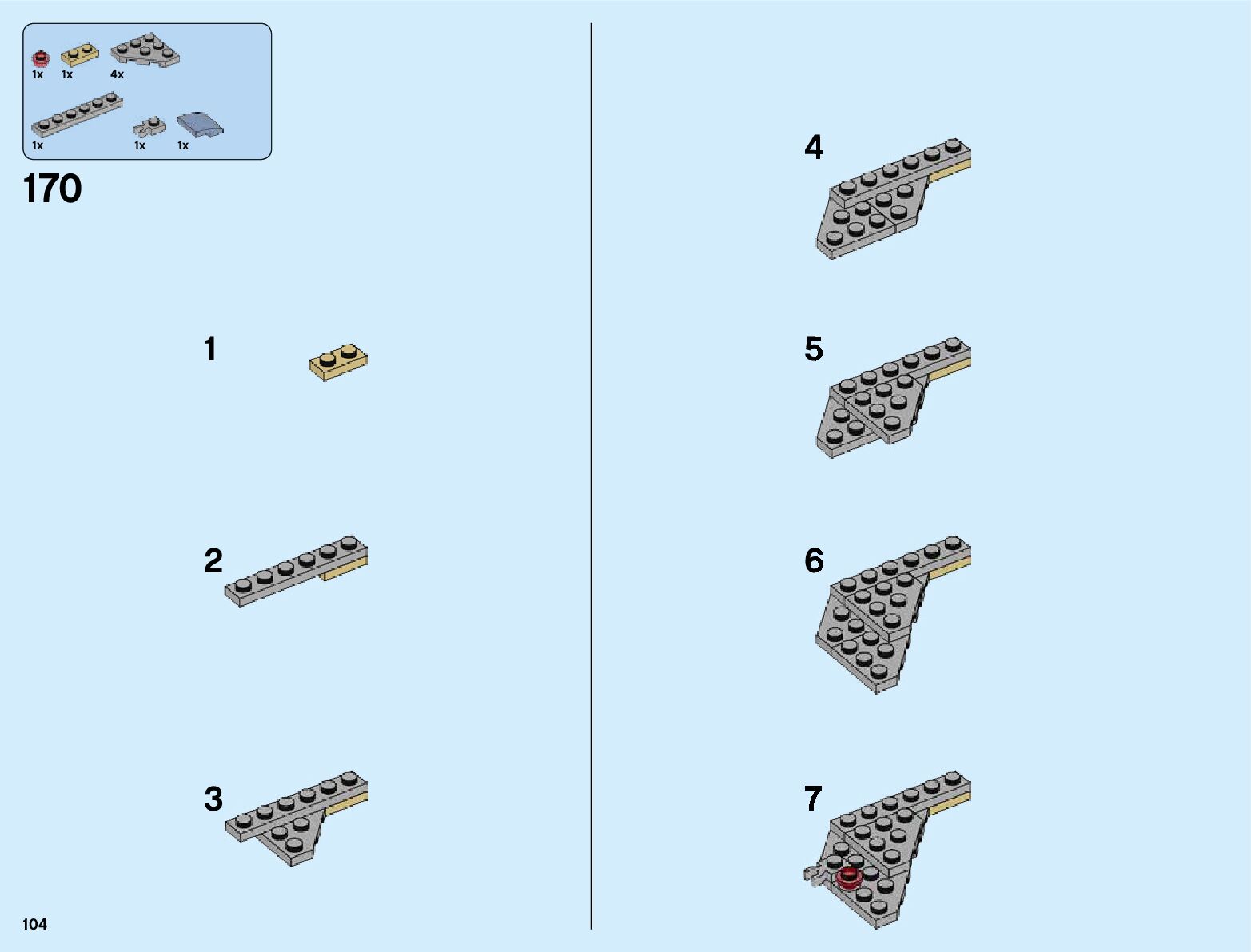 1x 1x 4x

1x 1x 1x

170

1

2

3

4

5

6

7

104