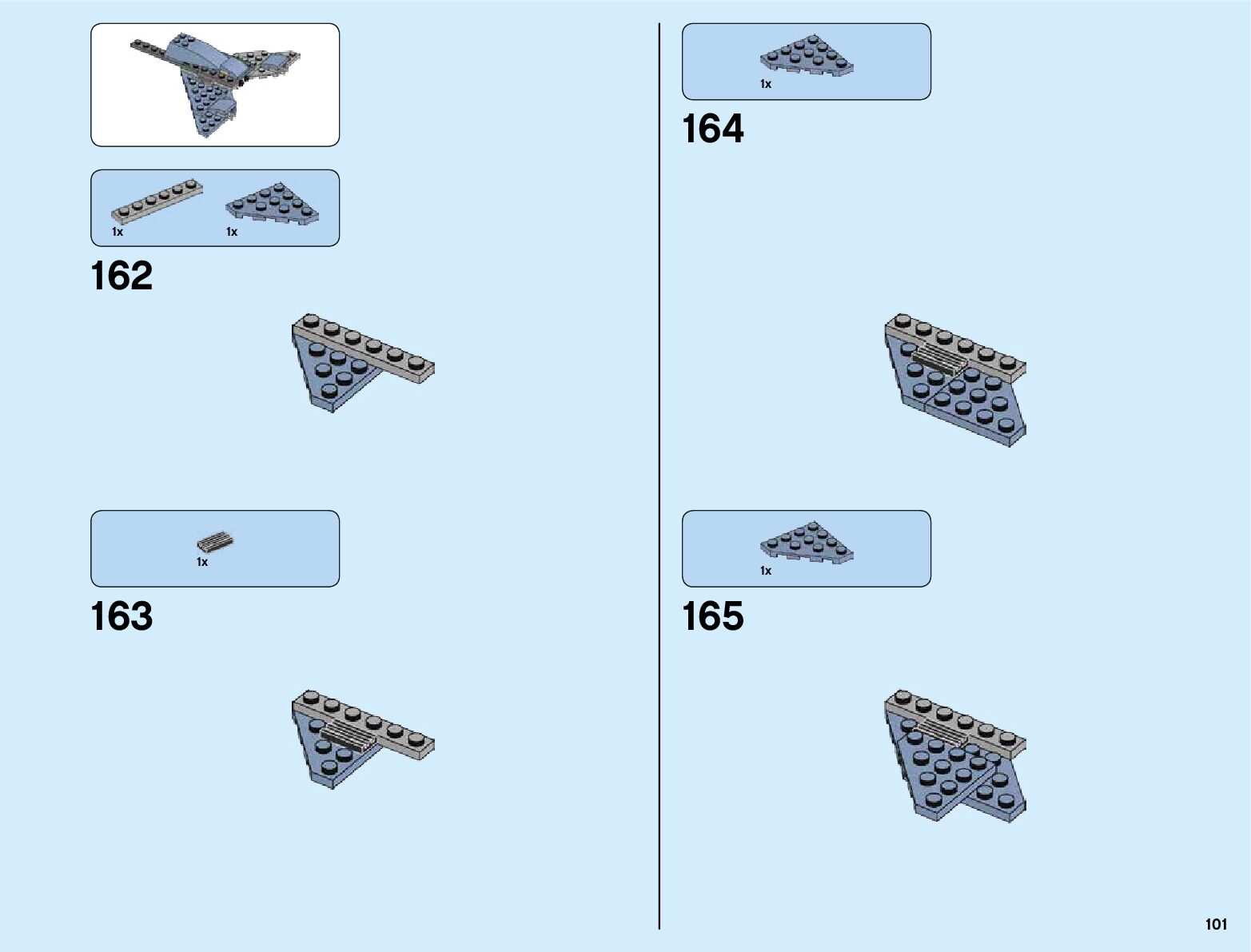 1x

1x

162

1x

163

1x

164

1x

165

101