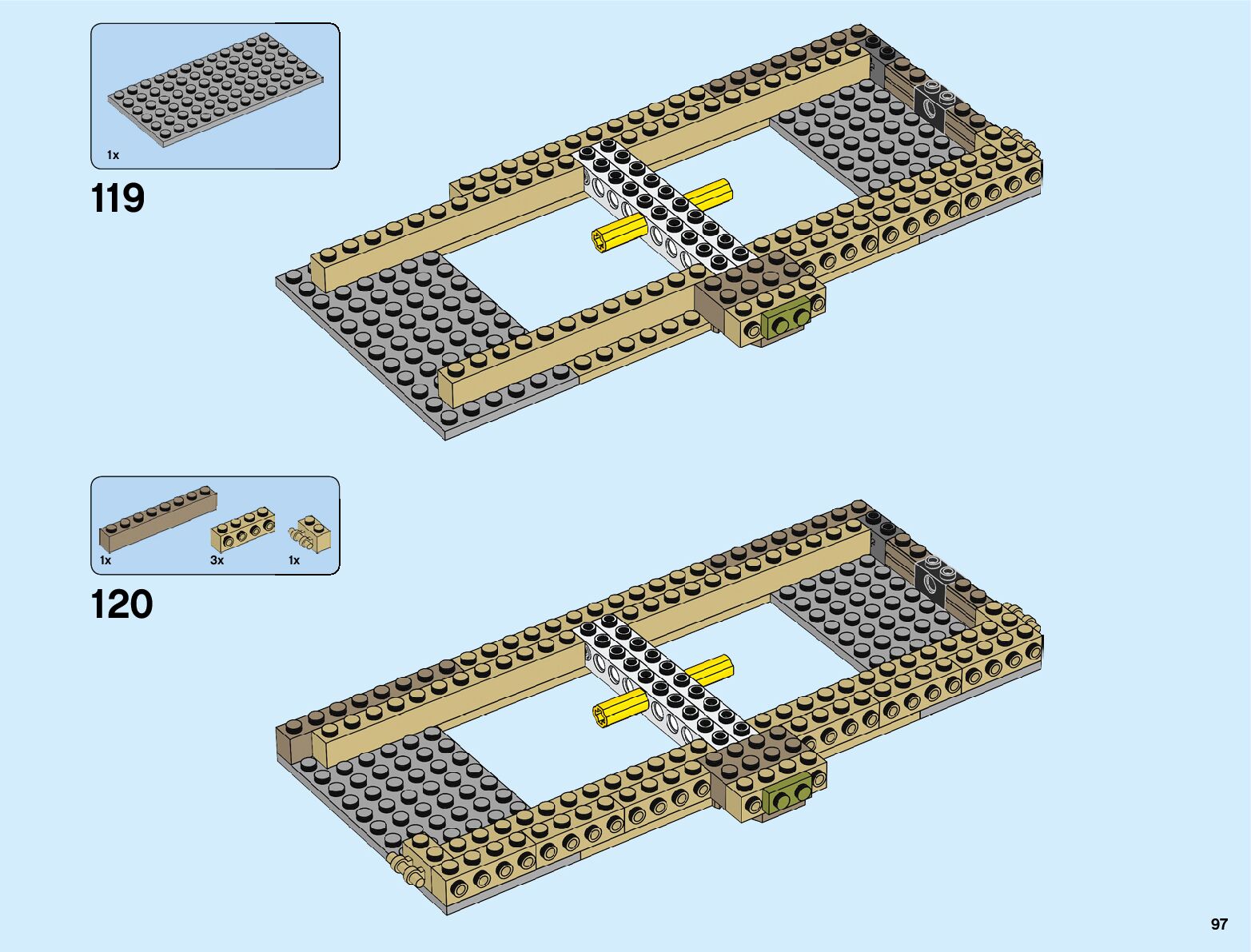 1x

119

1x
3x
1x

120

97