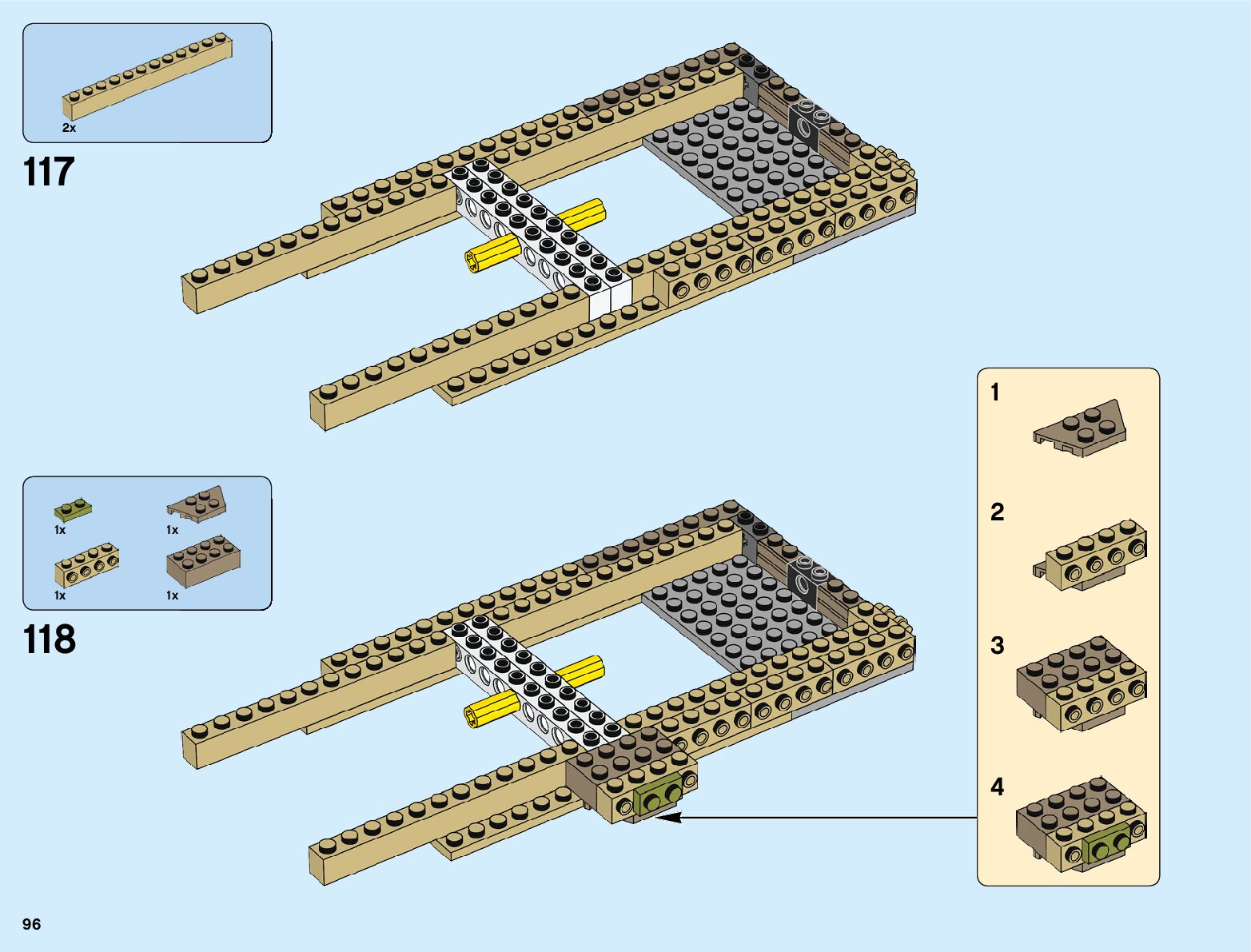 2x

117

1x
1x
1x
1x

118

1

2

3

4

96