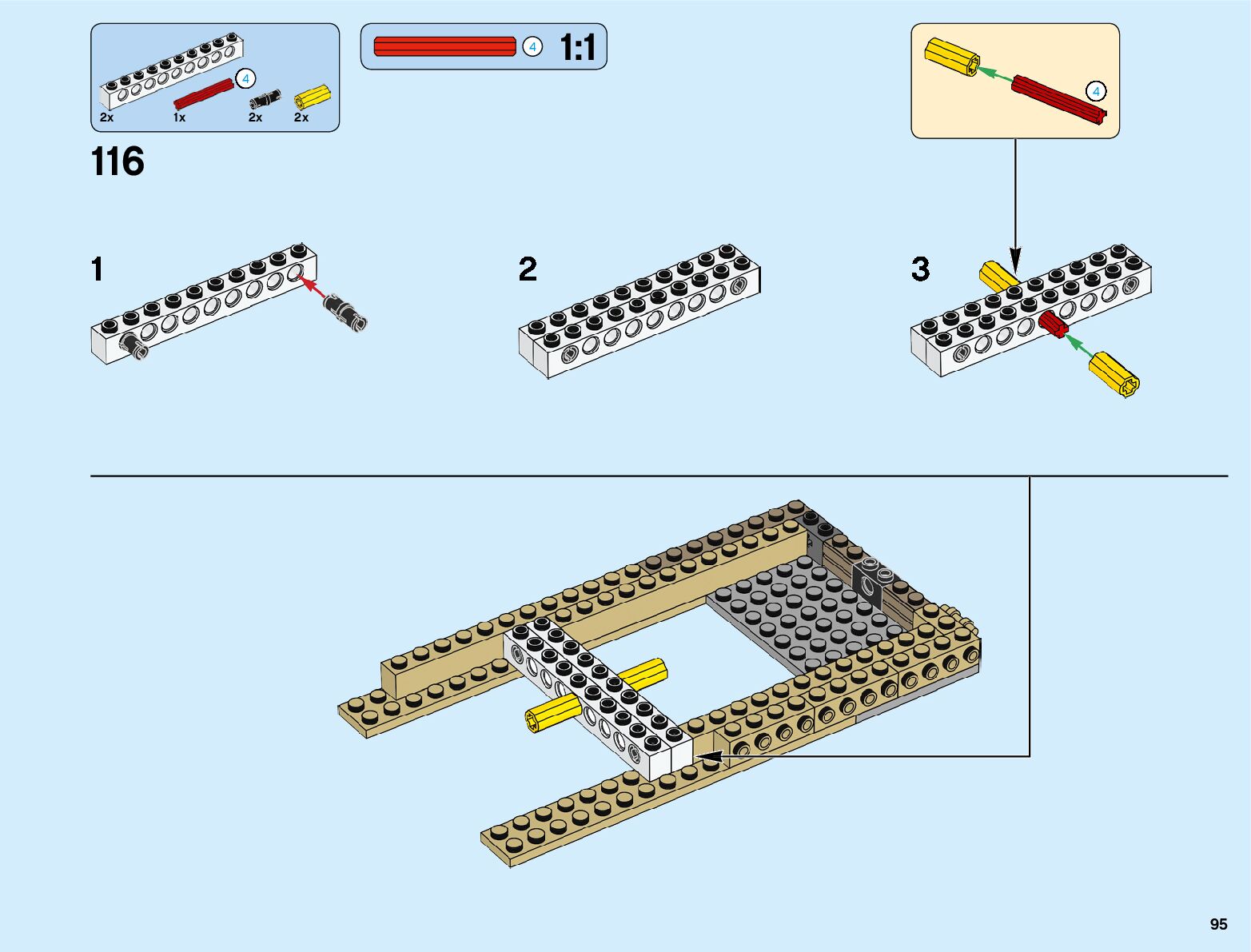 4
2x
1x
2x
2x

4
1:1

4

116

1

2

3

95