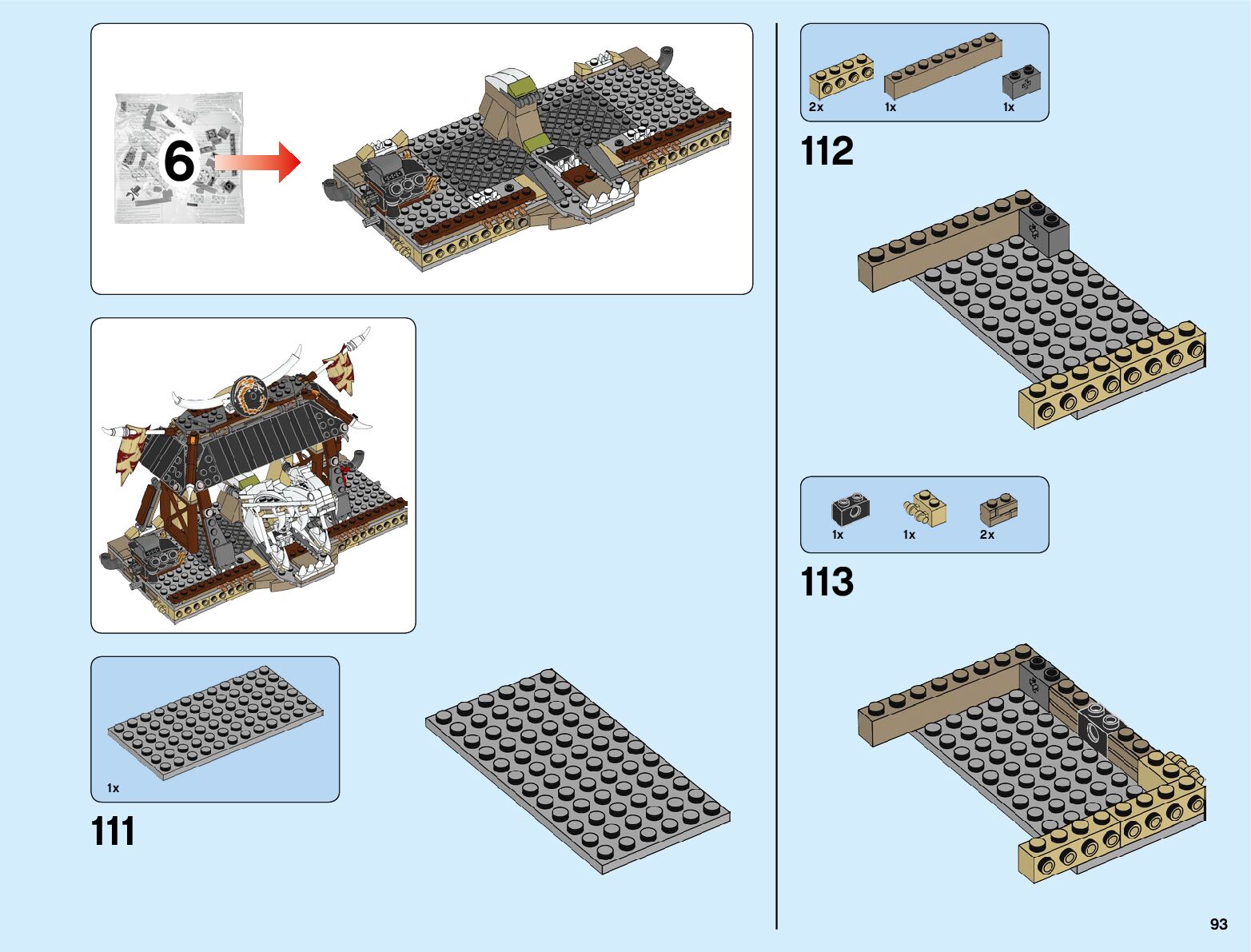 6

1x

111

2x
1x
1x

112

1x
1x
2x

113

93