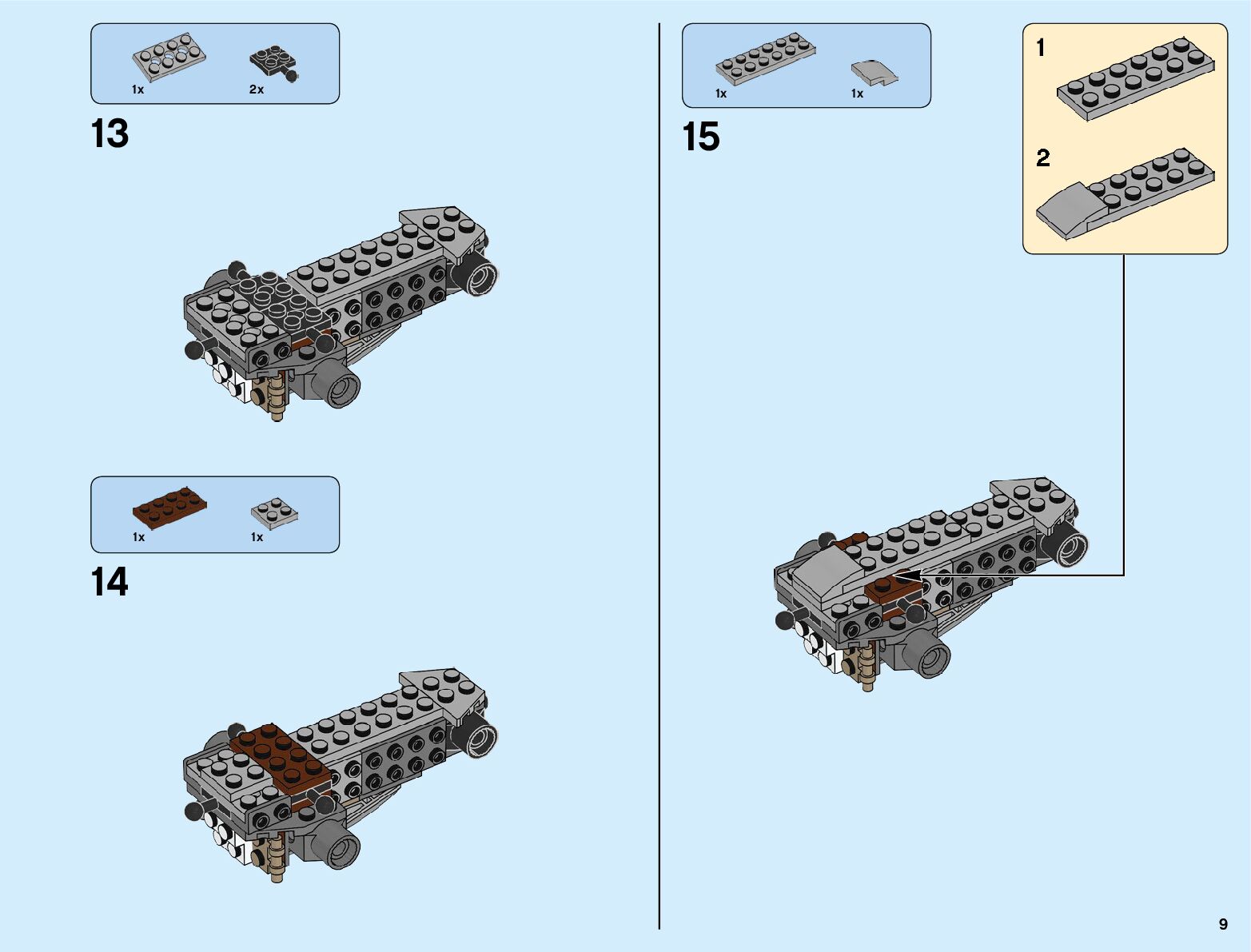 1x 2x

13

1x 1x

14

1x 1x

15

1

2

9