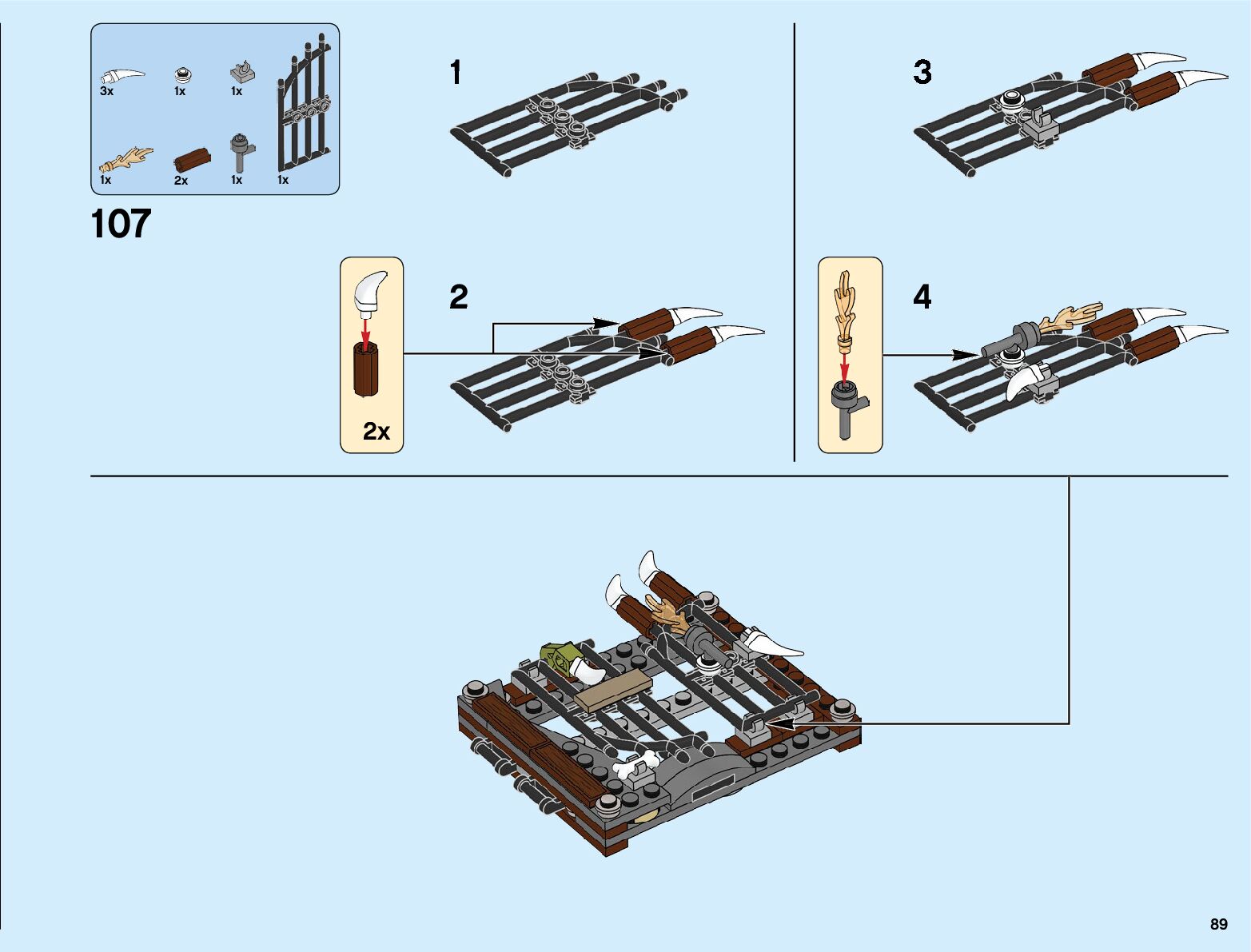 3x 1x 1x

1x 2x 1x 1x

107

1

2

2x

3

4

89