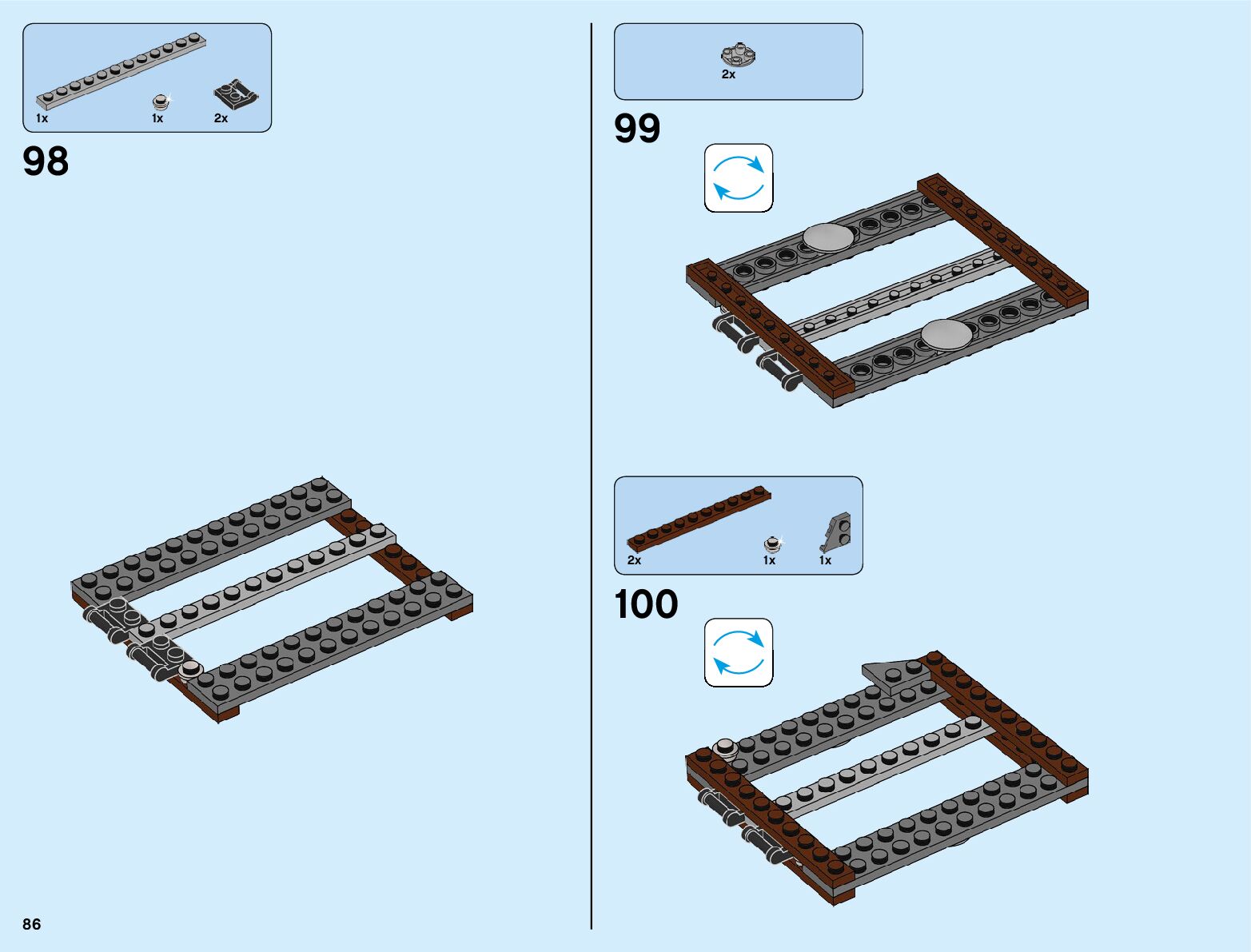 1x 1x 2x

98

2x

99

2x 1x 1x

100

86