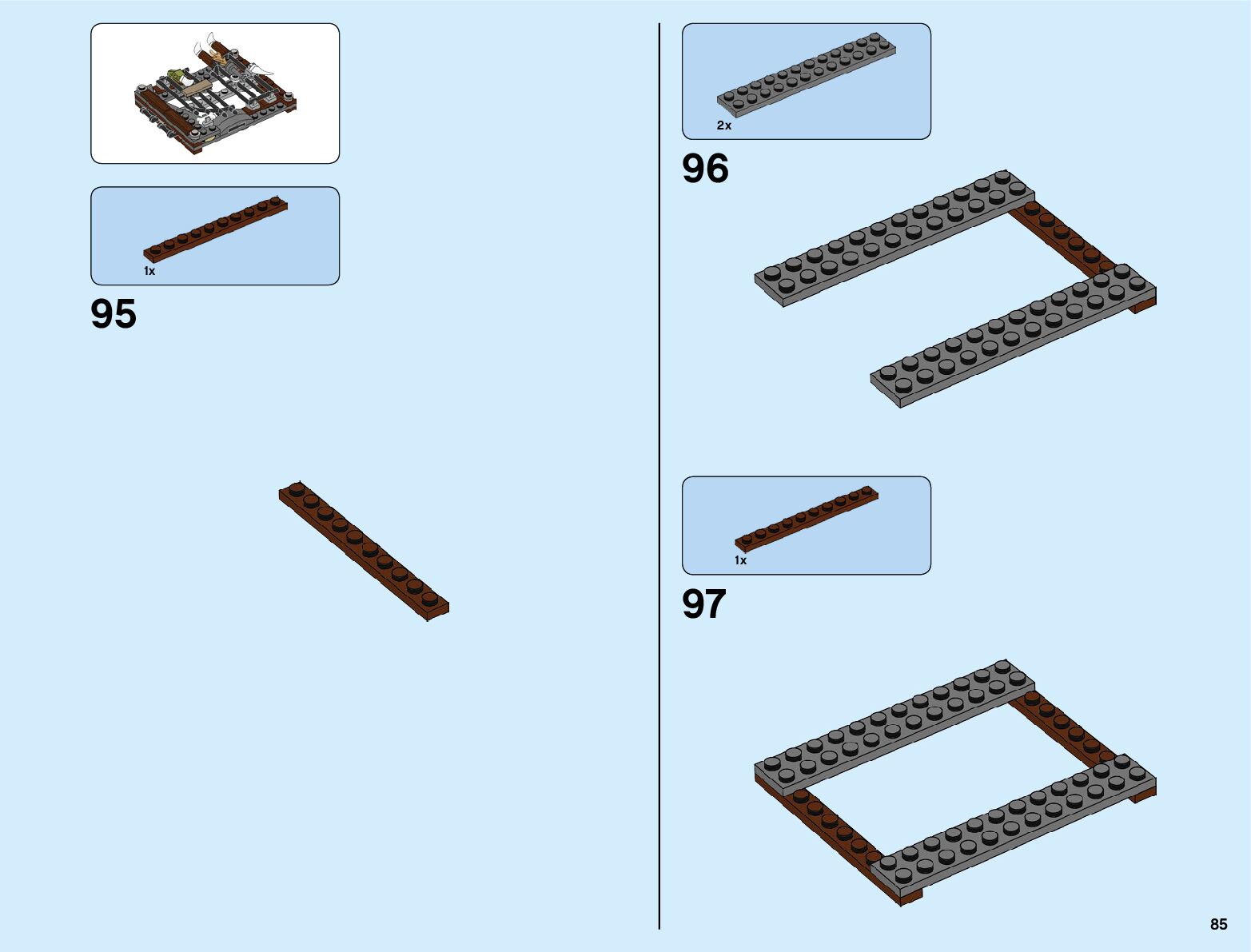 1x

95

2x

96

1x

97

85