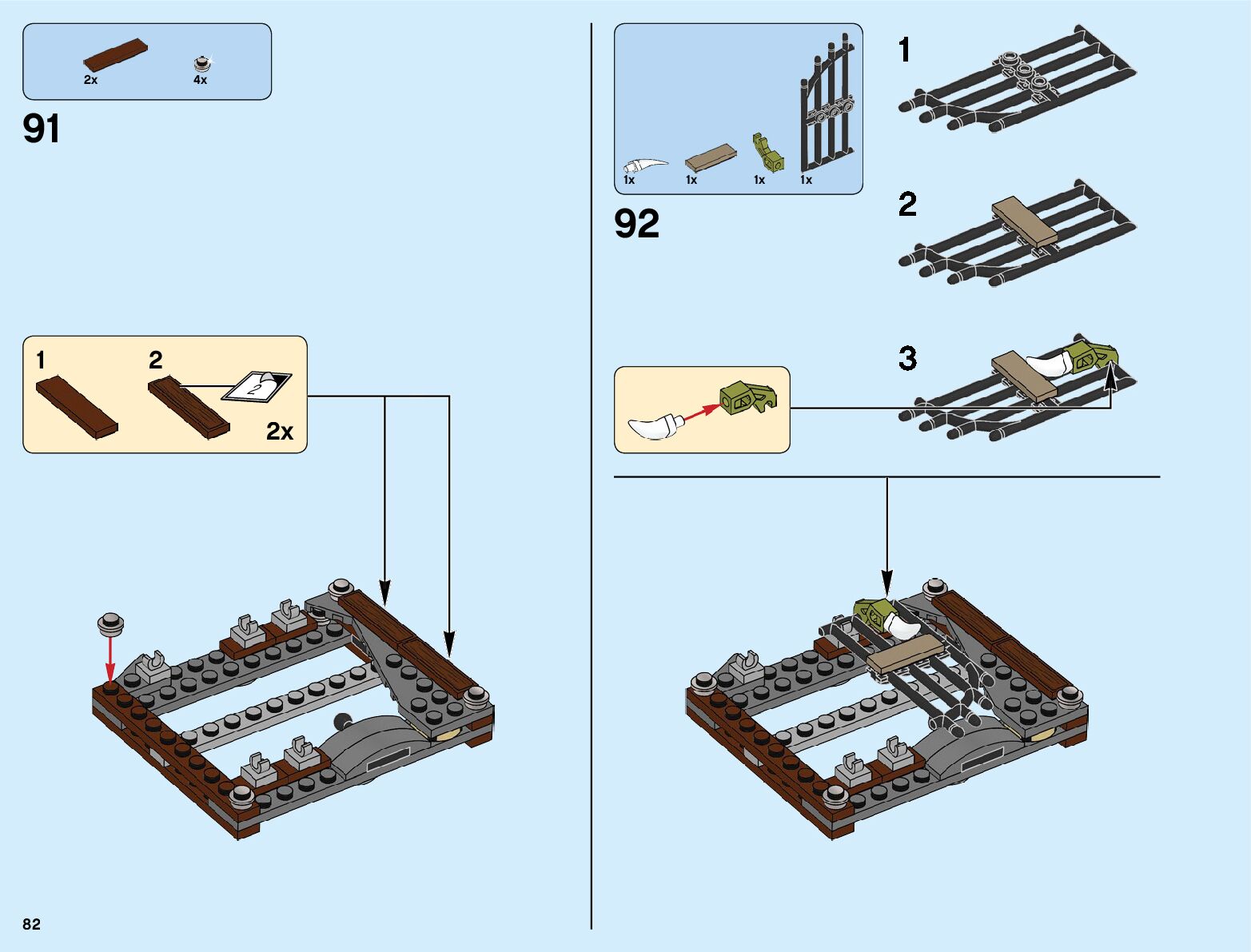 2x
4x

91

1
2
2
2x

82

1x
1x
1x
1x

92

1

2

3