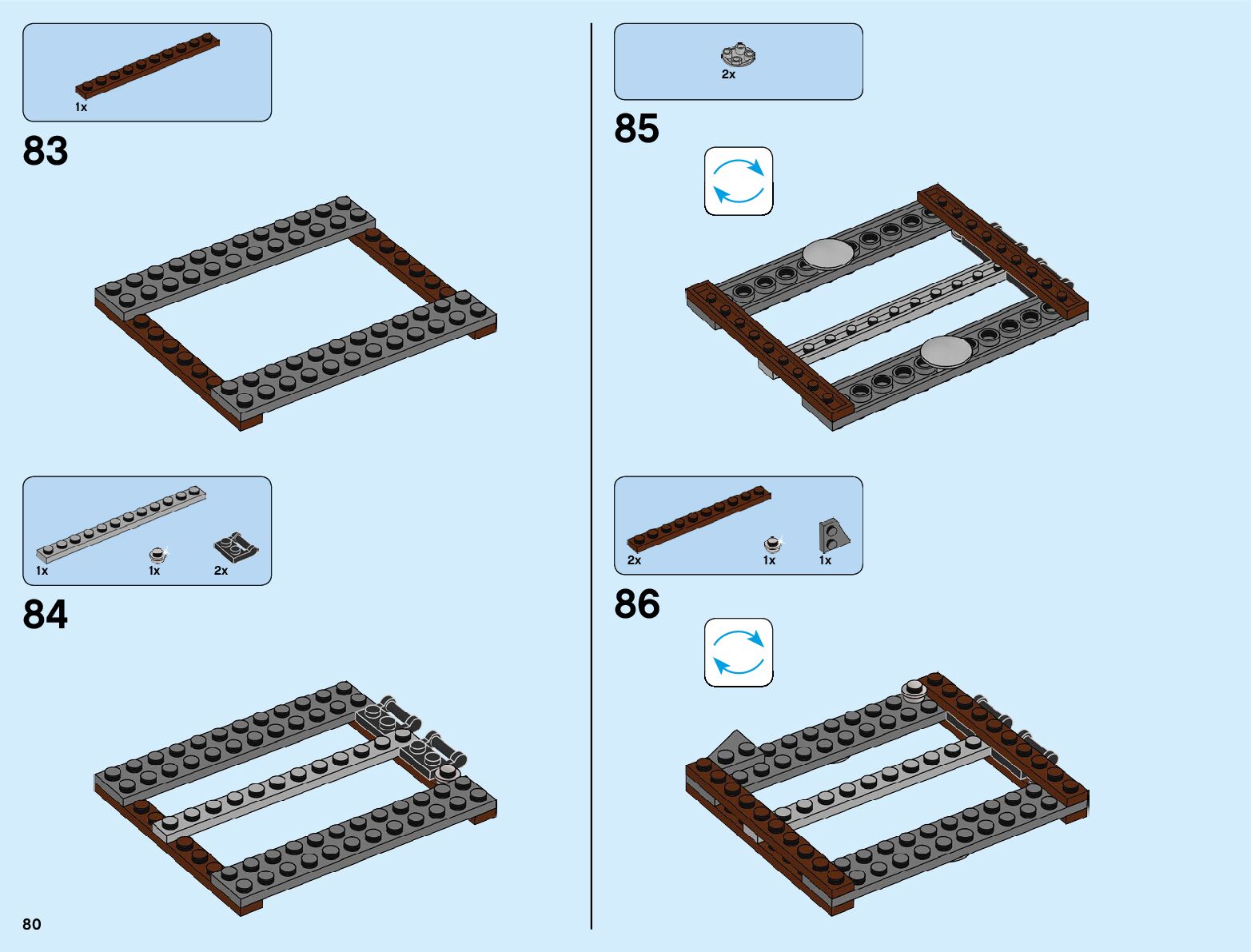 1x

83

1x
1x
2x

84

80

2x

85

2x
1x
1x

86