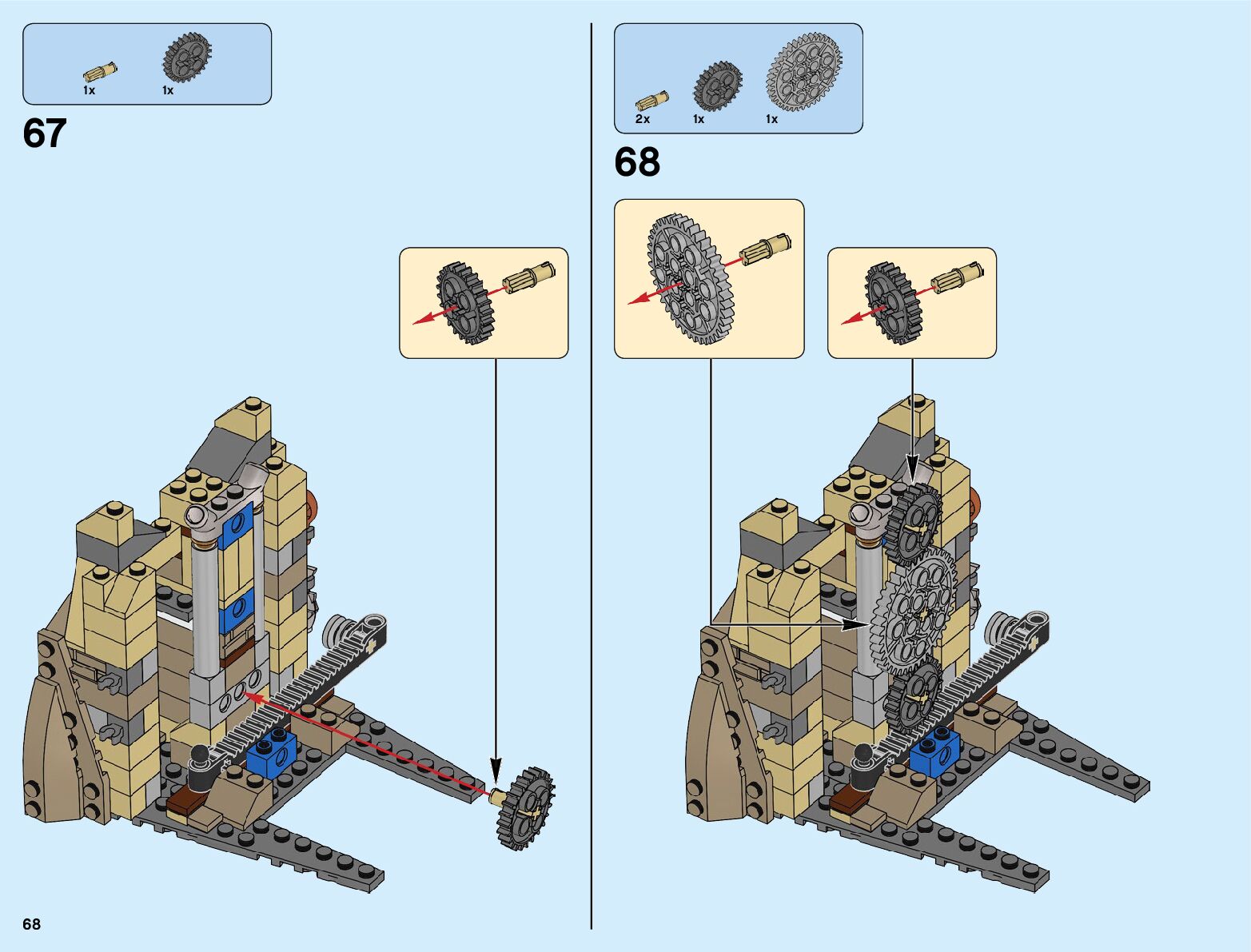 1x 1x

67

2x 1x 1x

68

68