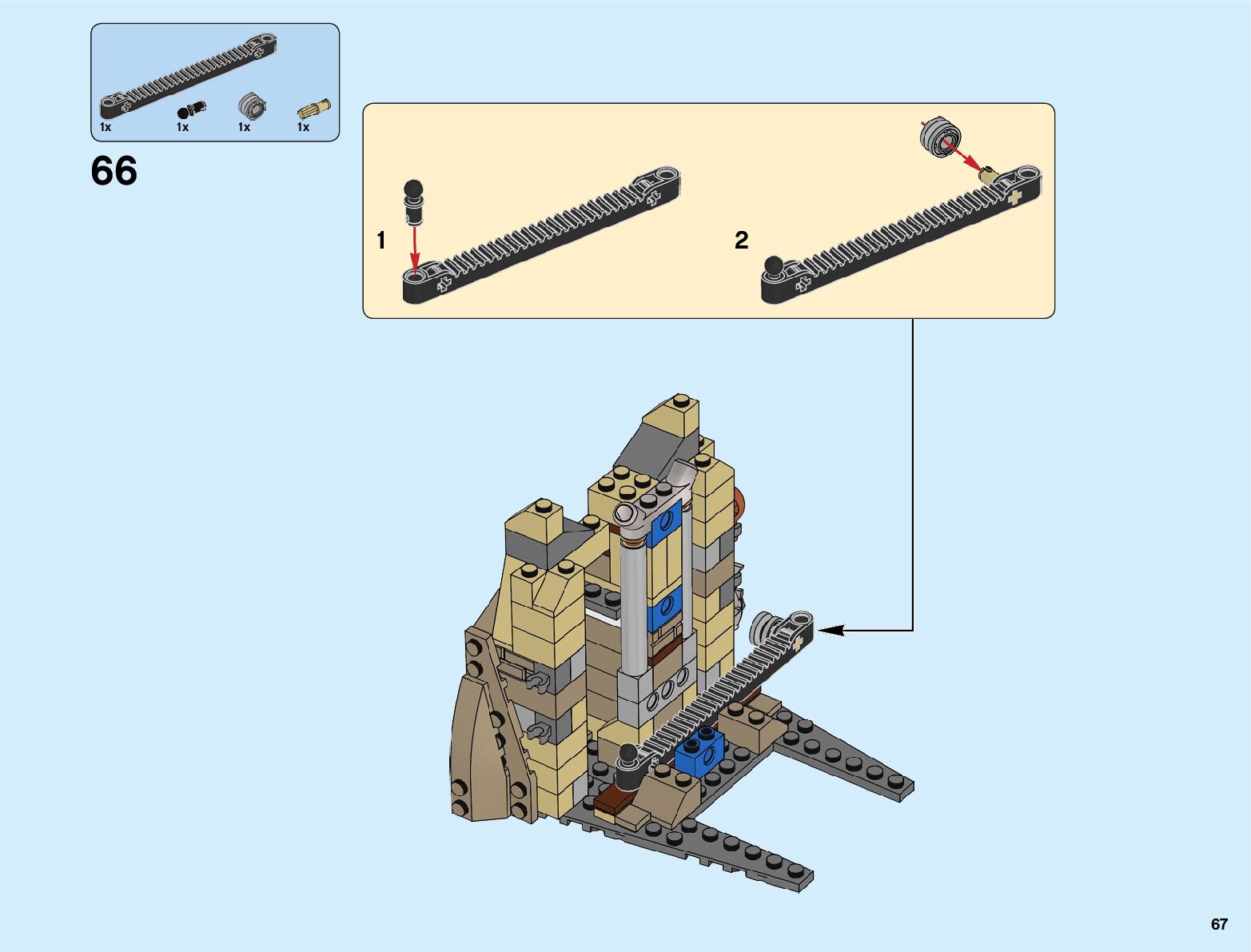 1x 1x 1x 1x

66

1

2

67