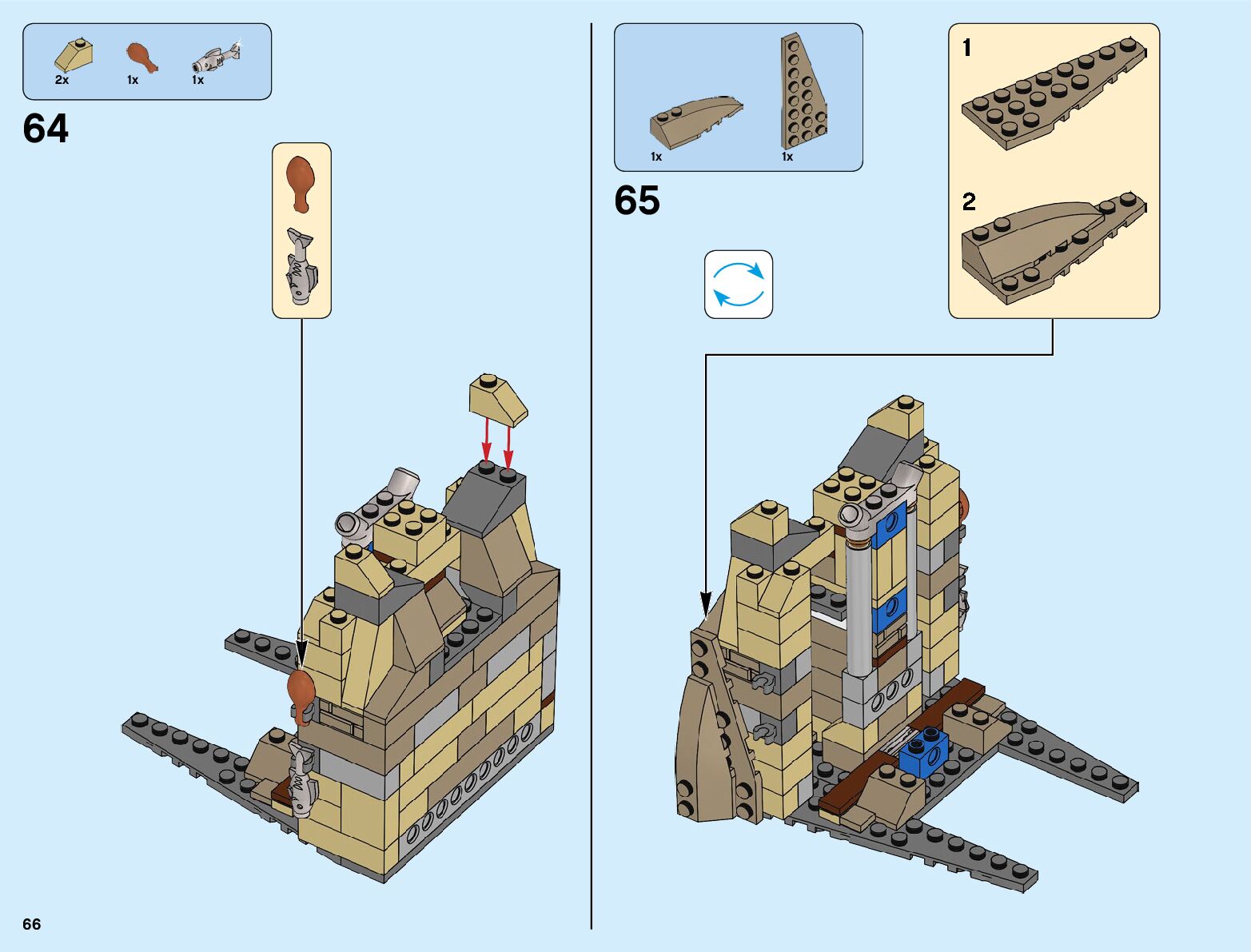 2x 1x 1x

64

1x 1x

65

1

2

66