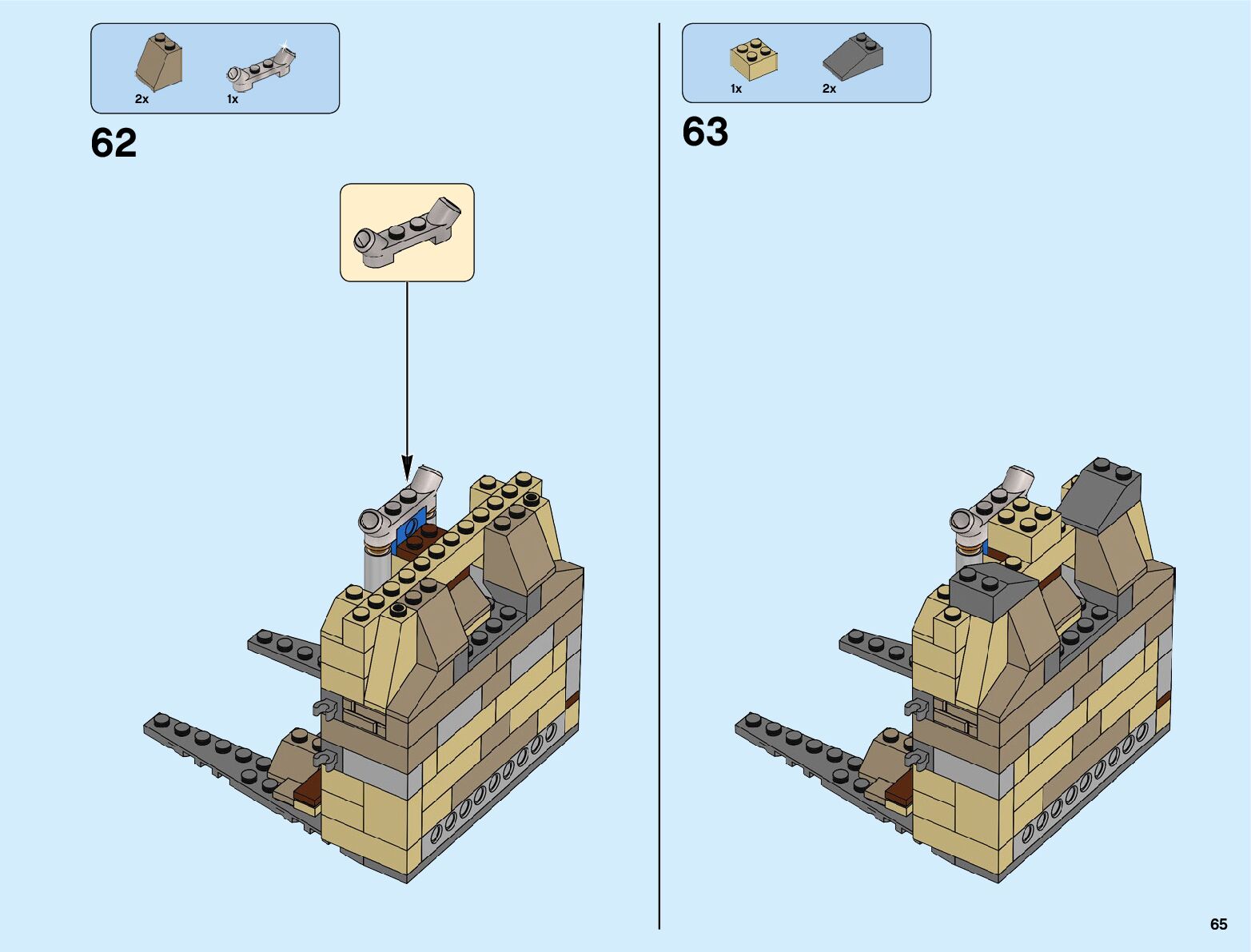 2x 1x

62

1x 2x

63

65