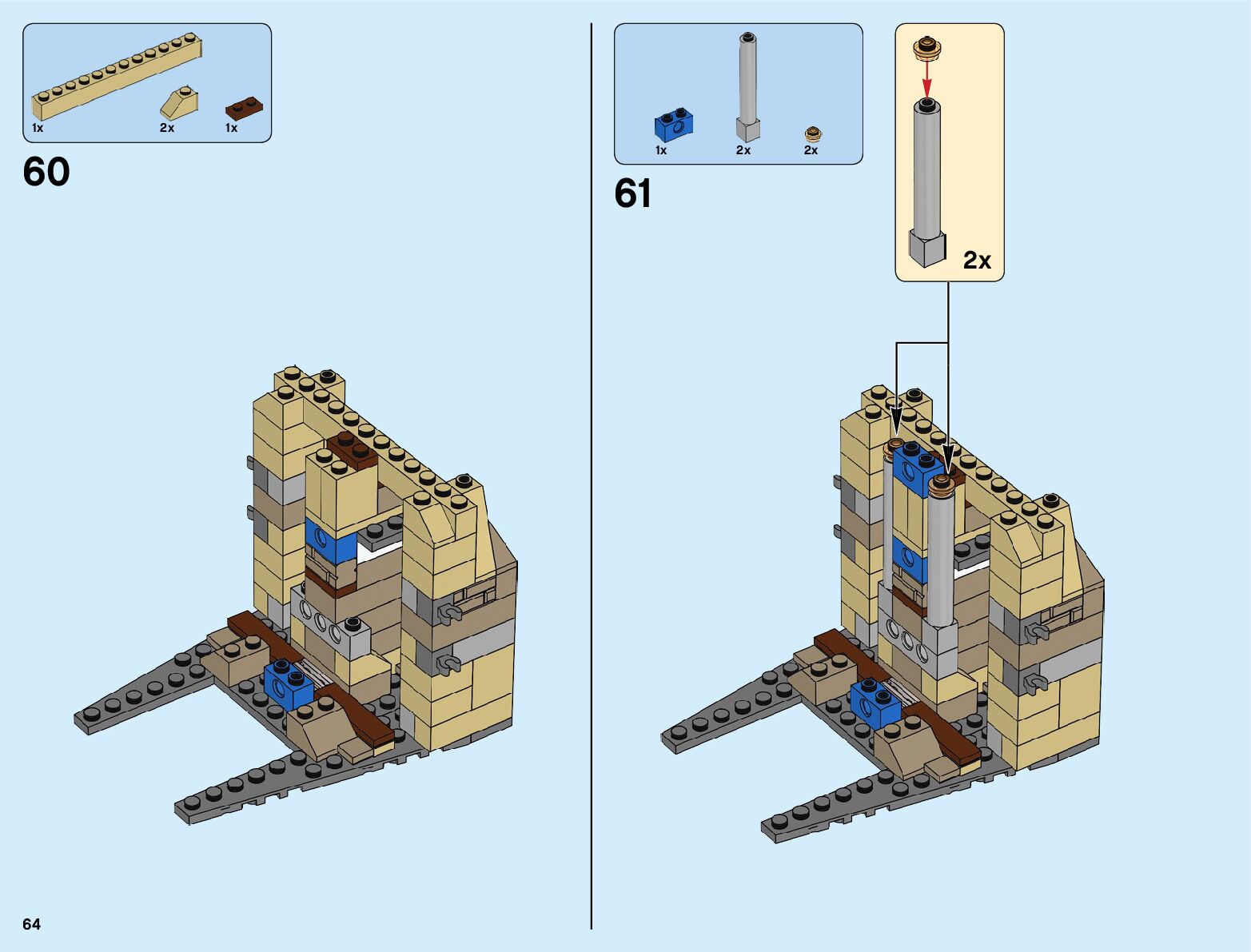 1x
2x
1x

60

1x
2x
2x

61

2x

64