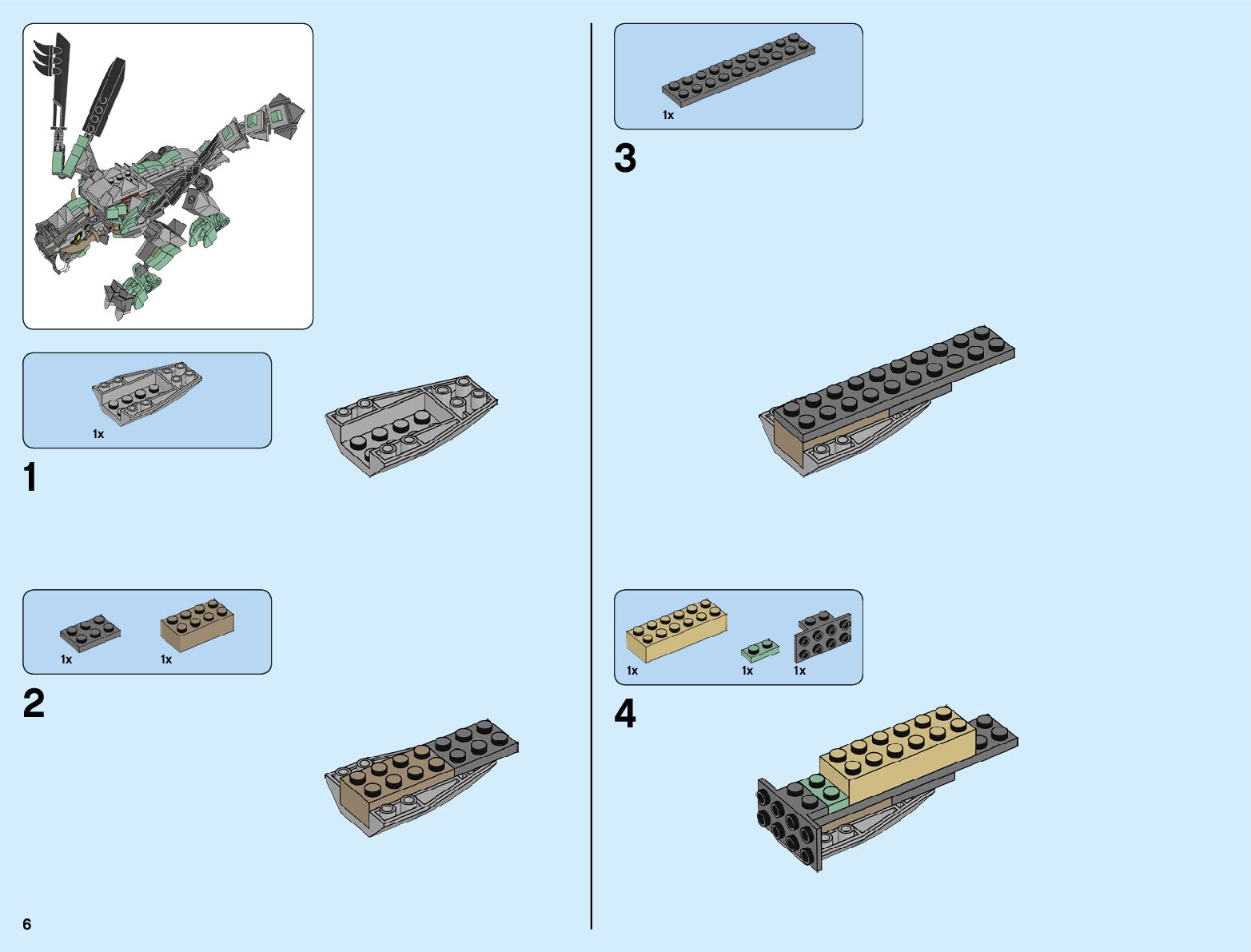 1x

1

1x

1x

2

1x

3

1x

1x

1x

4

6