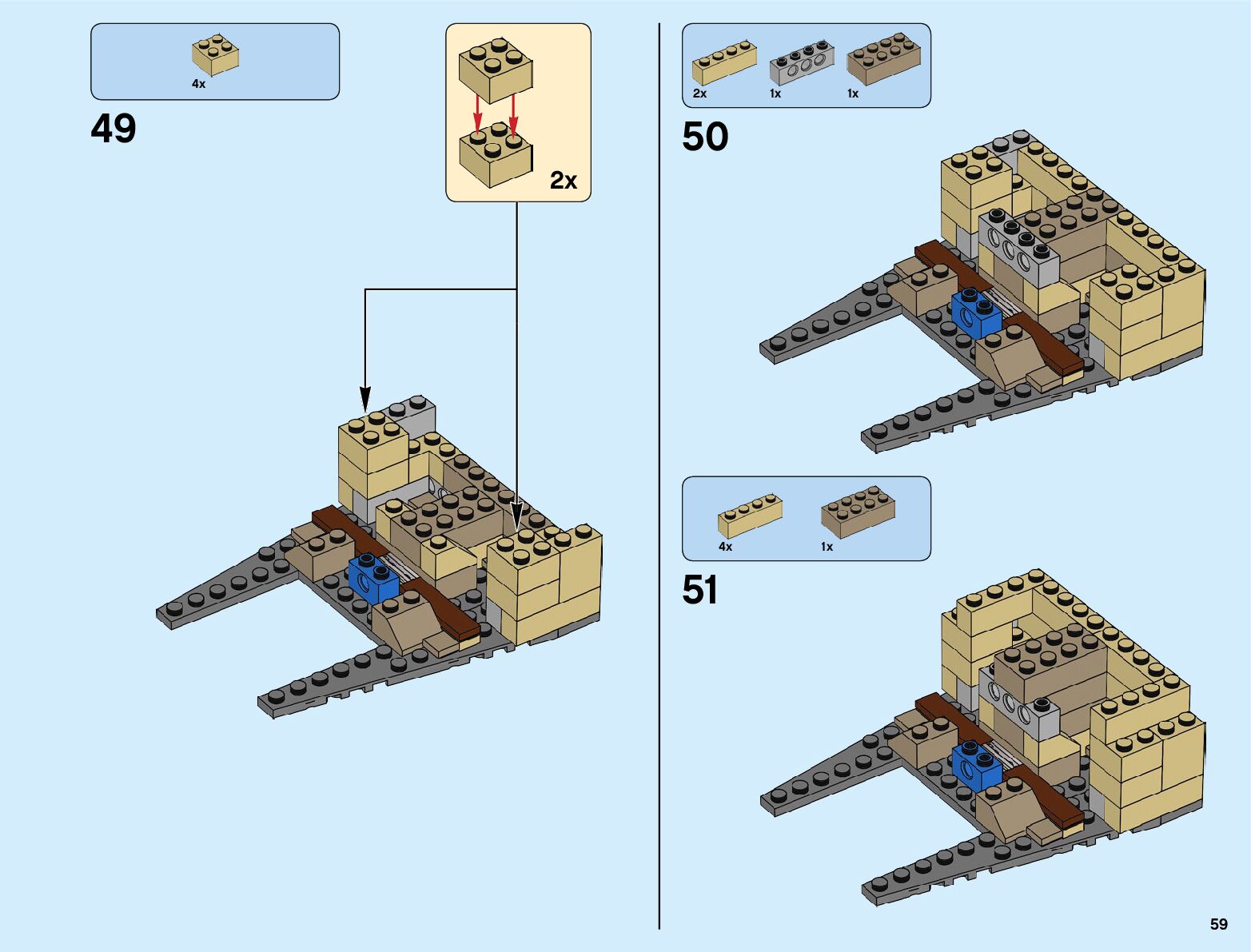 4x

49

2x

2x 1x 1x

50

4x 1x

51

59