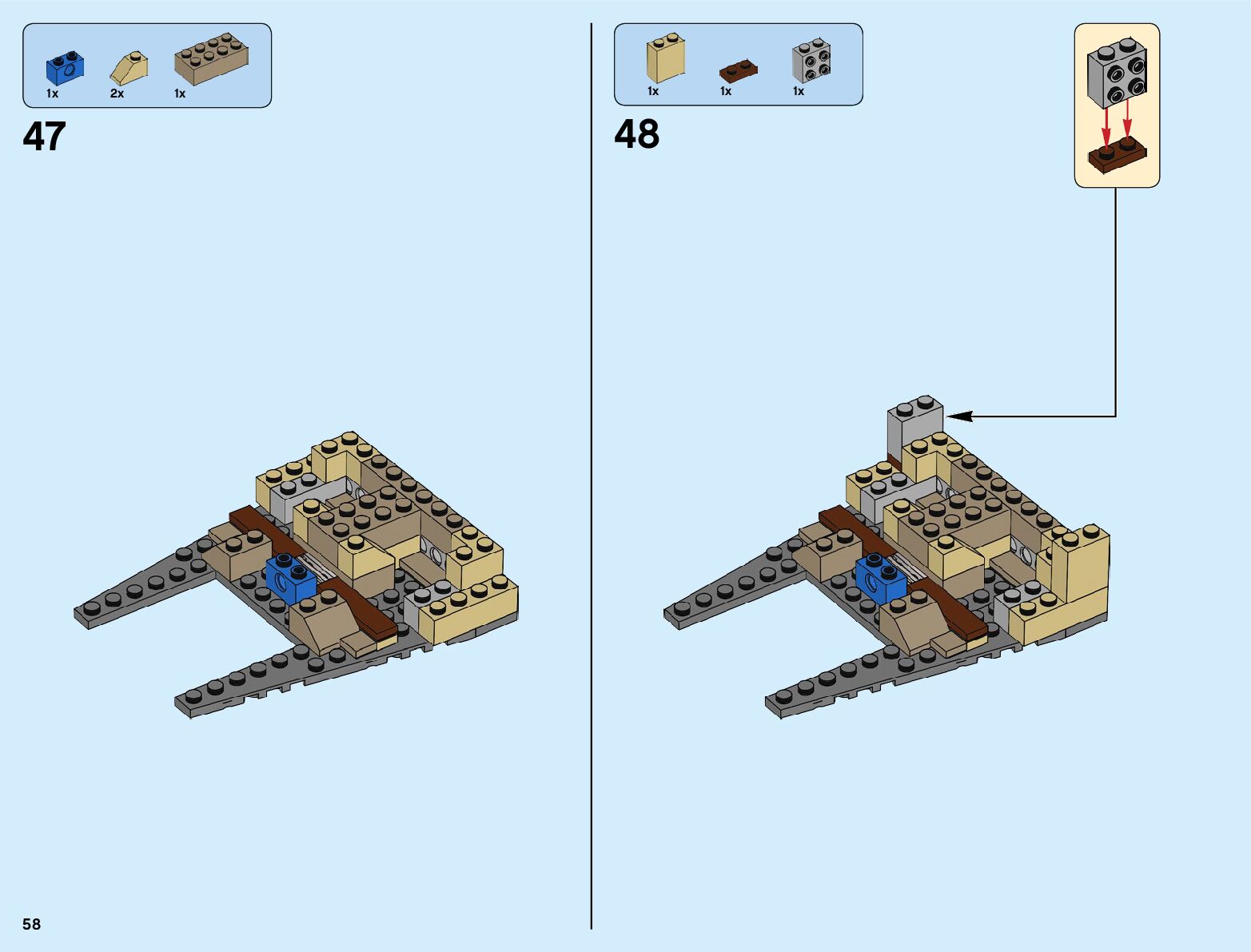 1x
2x
1x

47

1x
1x
1x

48

58