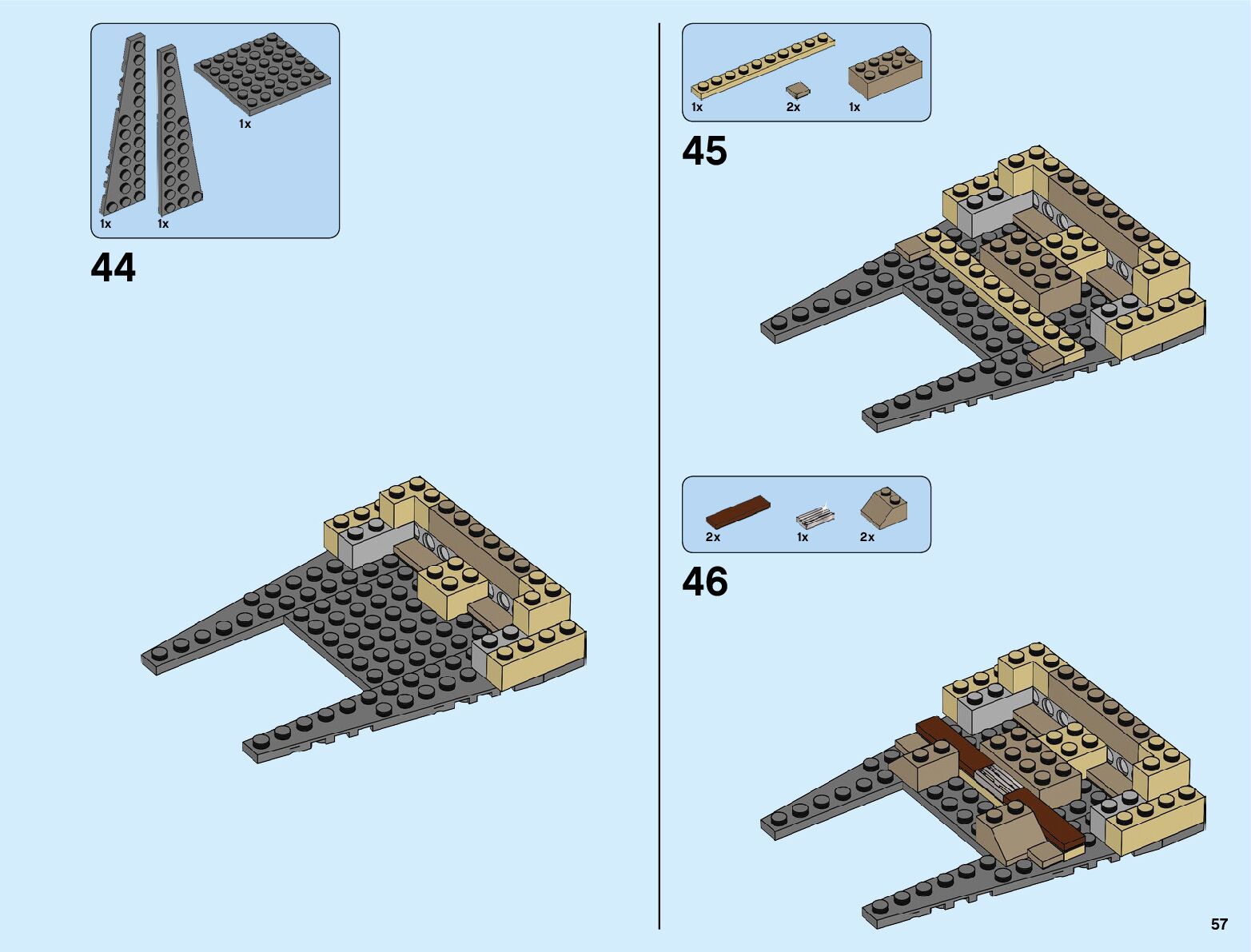 1x

1x 1x

44

1x 2x 1x

45

2x 1x 2x

46

57