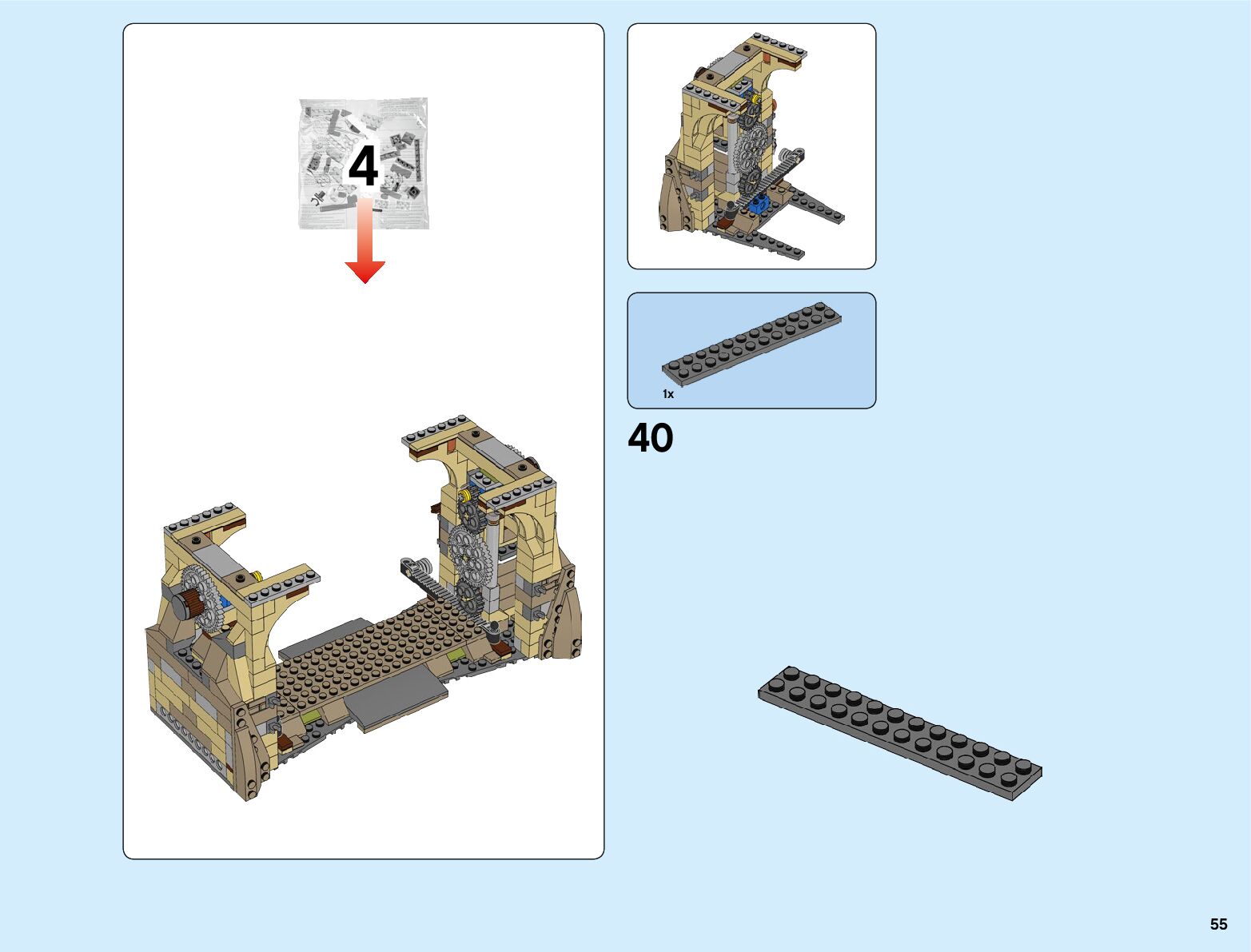 4

1x

40

55