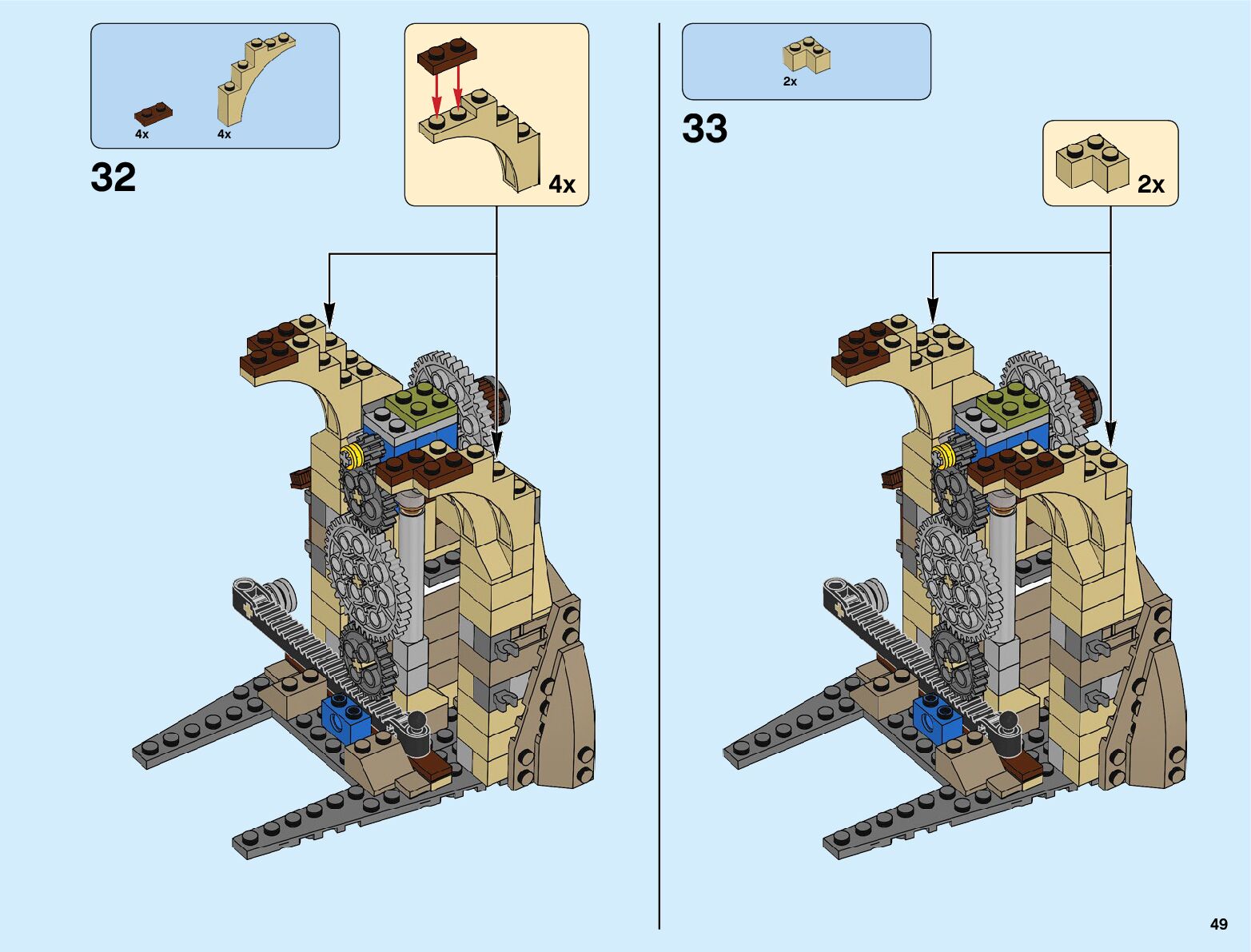 4x 4x

32

4x

2x

33

2x

49