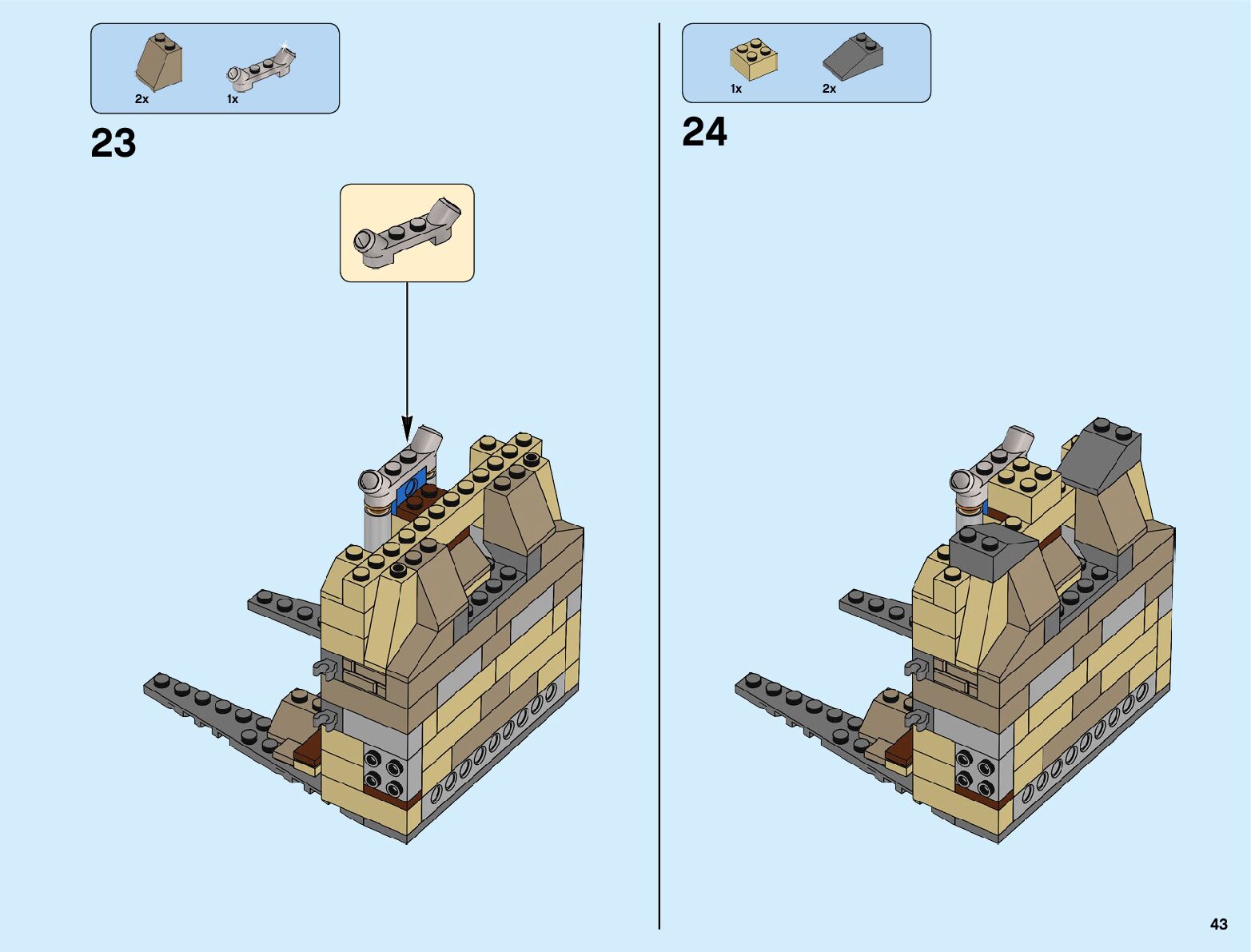 2x 1x

23

1x 2x

24

43