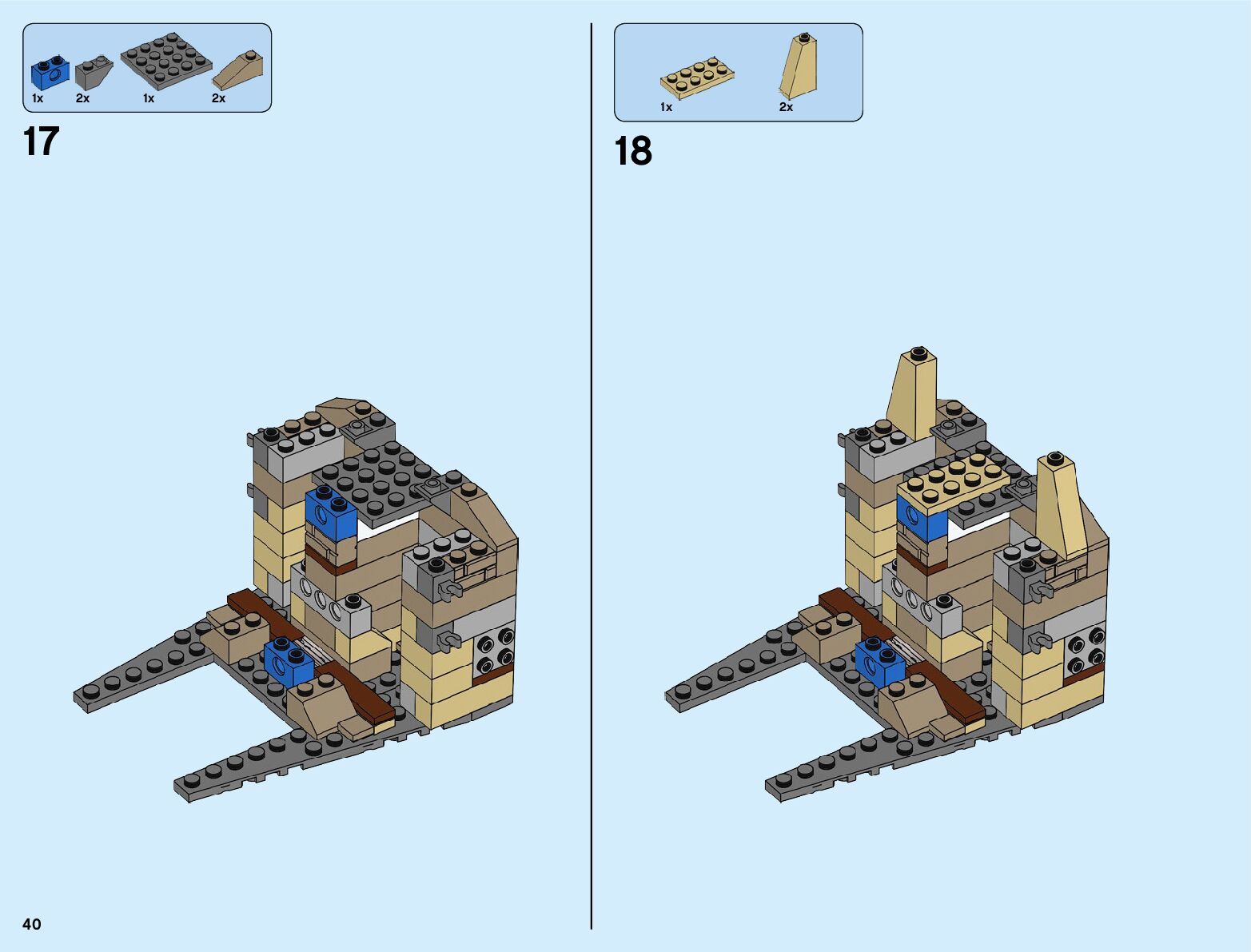 1x 2x 1x 2x

17

1x 2x

18

40