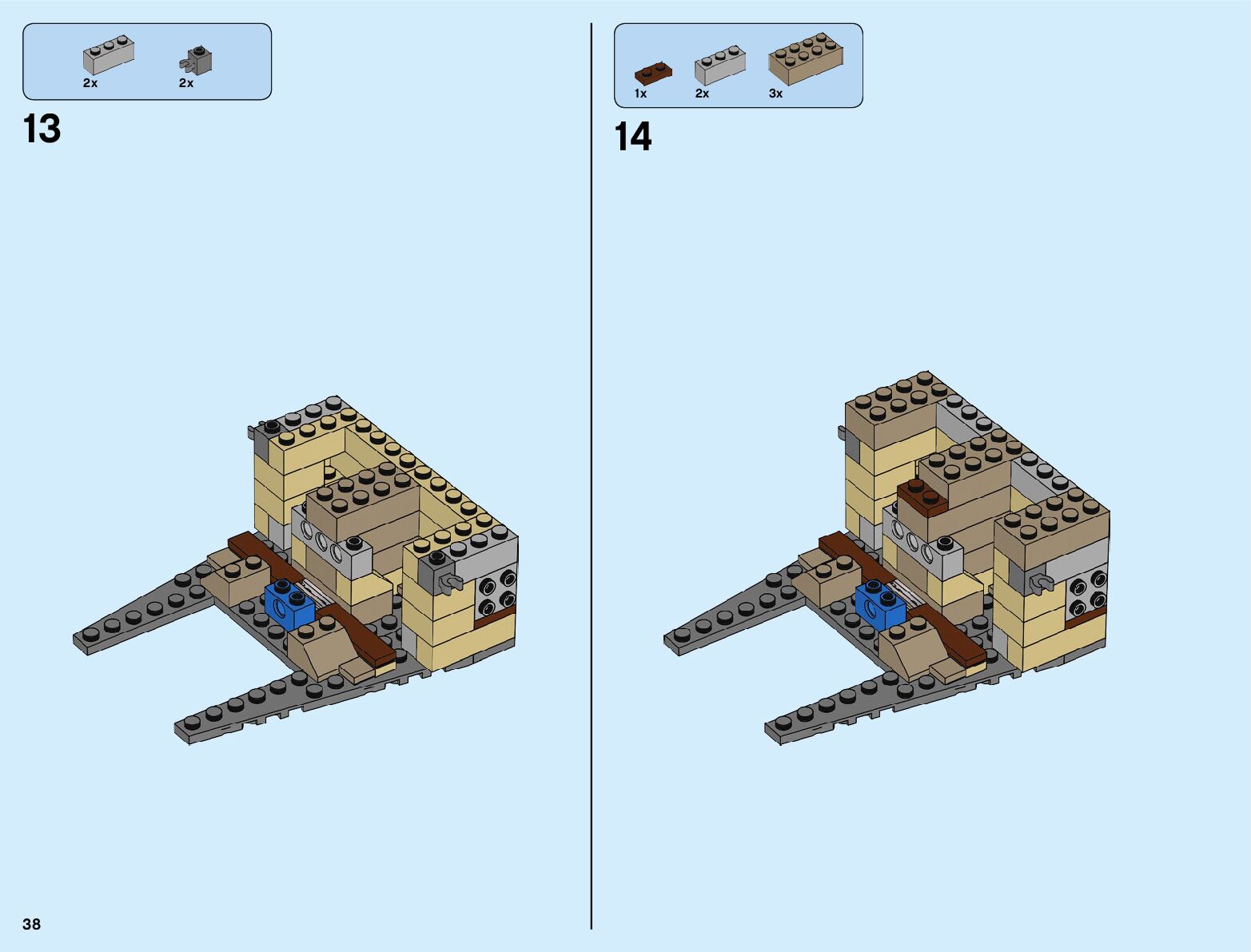 2x 2x

13

1x 2x 3x

14

38